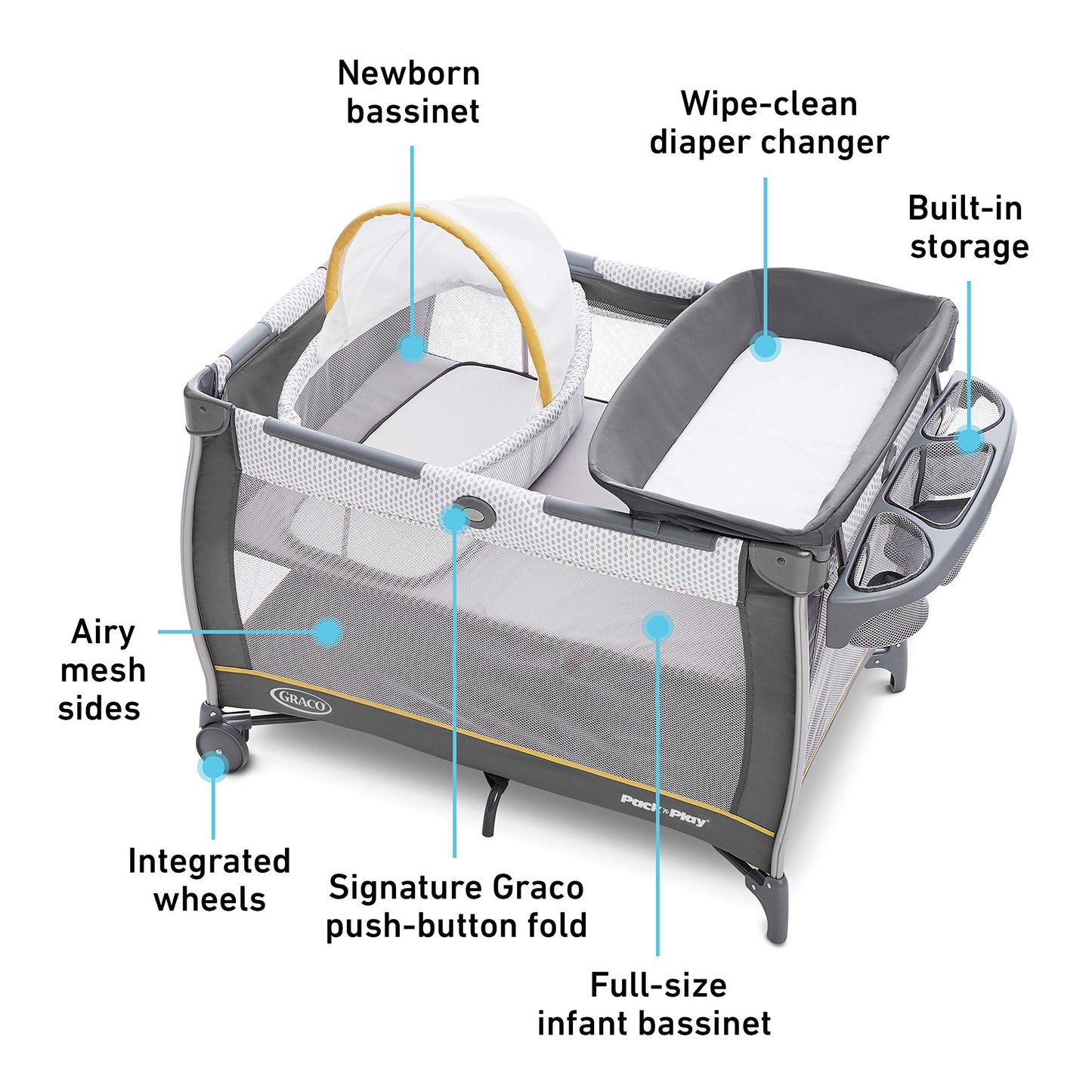 Newborn bassinet

Wipe-clean diaper changer

Built-in storage

Airy mesh sides

GRACO

Pack 'n Play

Integrated wheels

Signature Graco push-button fold

Full-size infant bassinet