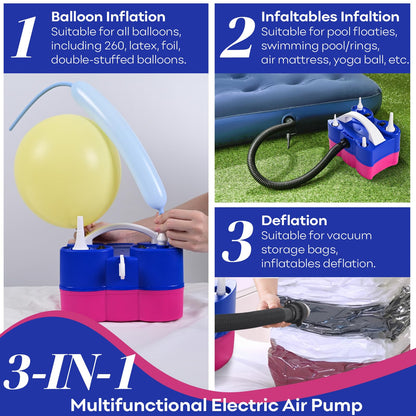 1
Balloon Inflation
Suitable for all balloons, including 260, latex, foil, double-stuffed balloons.

2
Infaltables Infaltion
Suitable for pool floaties, swimming pool/rings, air mattress, yoga ball, etc.

3
Deflation
Suitable for vacuum storage bags, inflatables deflation.

3-IN-1
Multifunctional Electric Air Pump