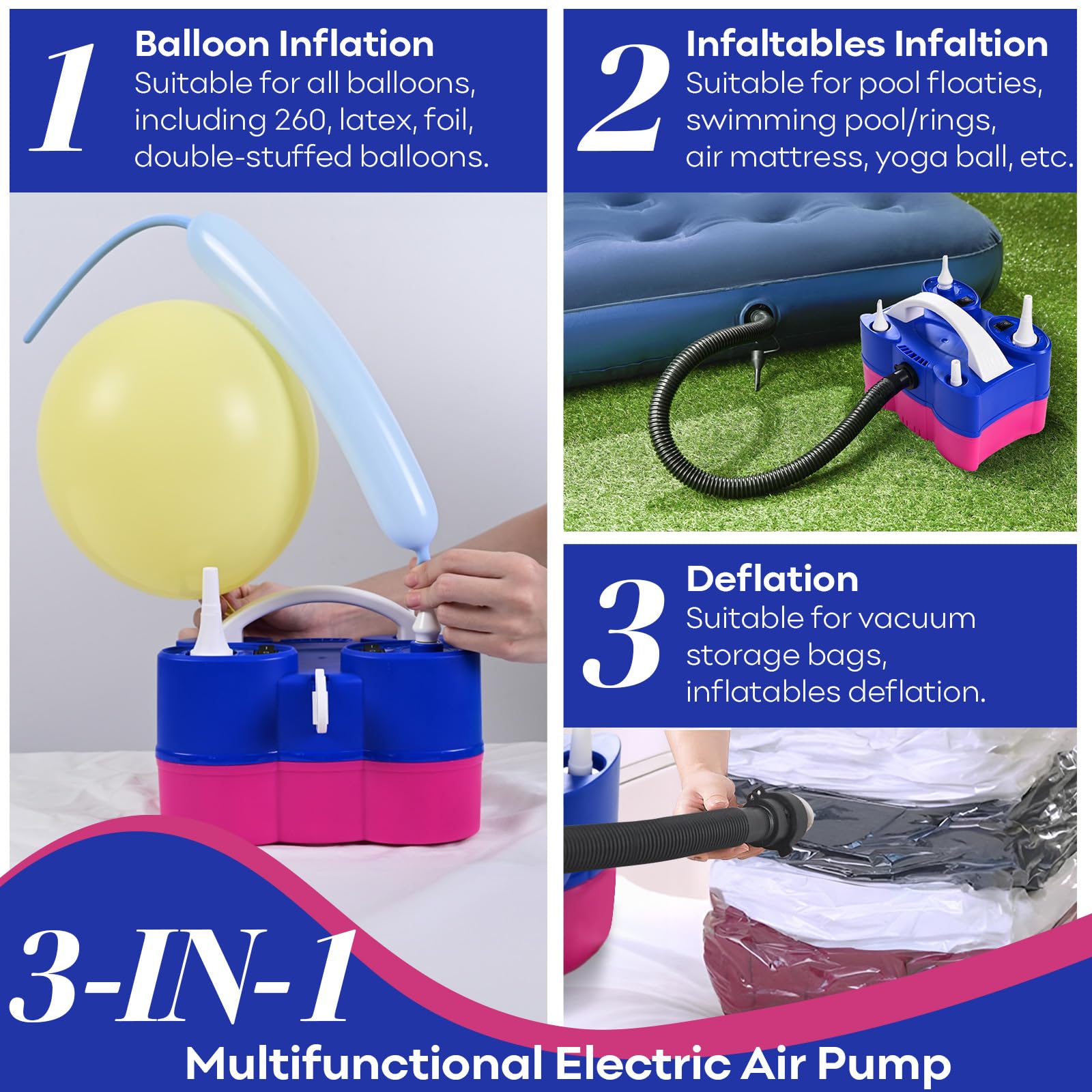 1
Balloon Inflation
Suitable for all balloons, including 260, latex, foil, double-stuffed balloons.

2
Infaltables Infaltion
Suitable for pool floaties, swimming pool/rings, air mattress, yoga ball, etc.

3
Deflation
Suitable for vacuum storage bags, inflatables deflation.

3-IN-1
Multifunctional Electric Air Pump