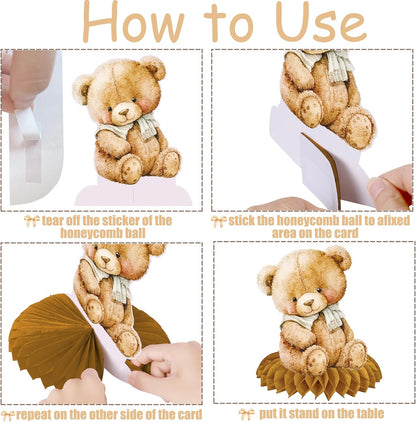 How to Use

tear off the sticker of the honeycomb ball

stick the honeycomb ball to afixed area on the card

repeat on the other side of the card

put it stand on the table