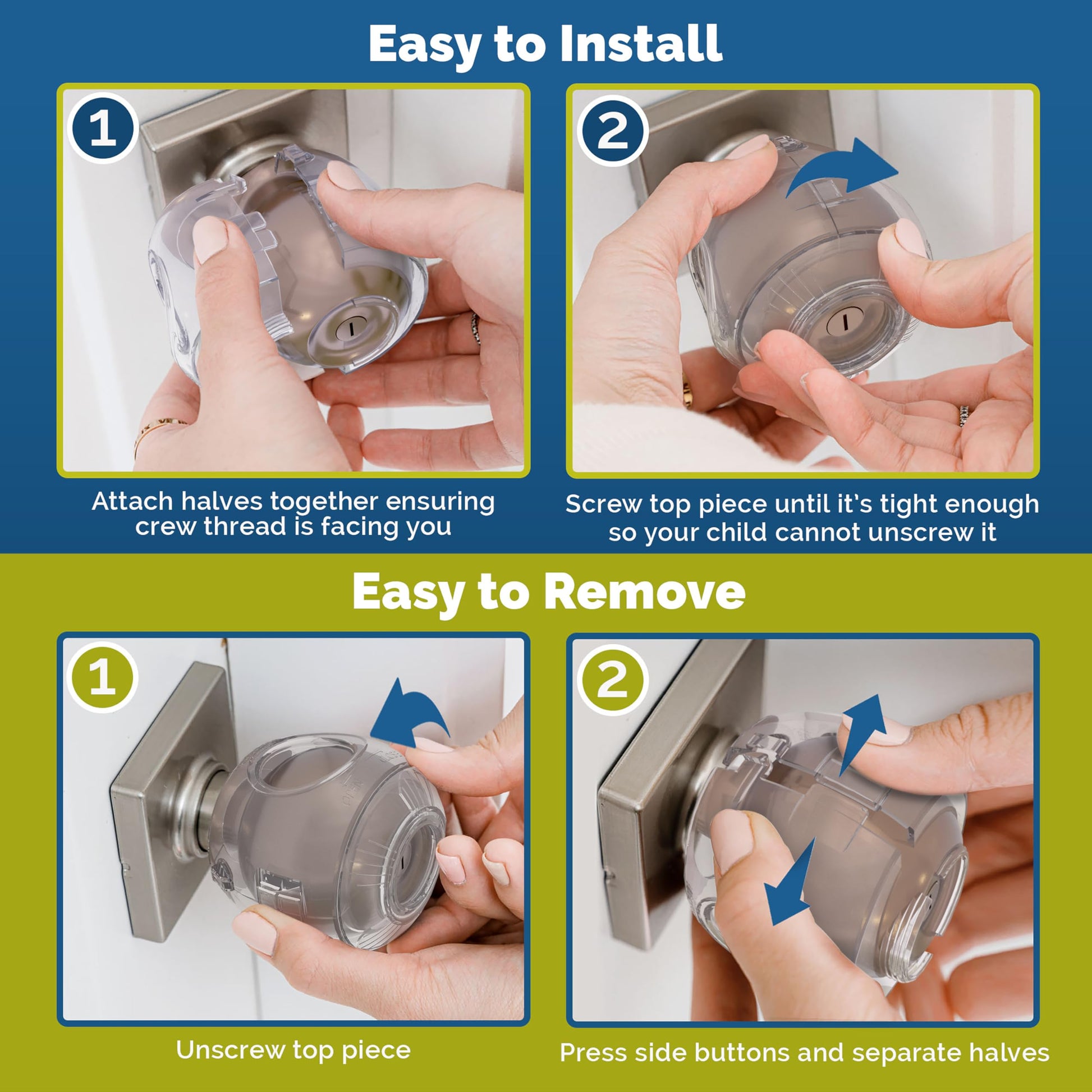 Easy to Install

1

Attach halves together ensuring crew thread is facing you

2

Screw top piece until it's tight enough so your child cannot unscrew it

Easy to Remove

1

Unscrew top piece

2

Press side buttons and separate halves