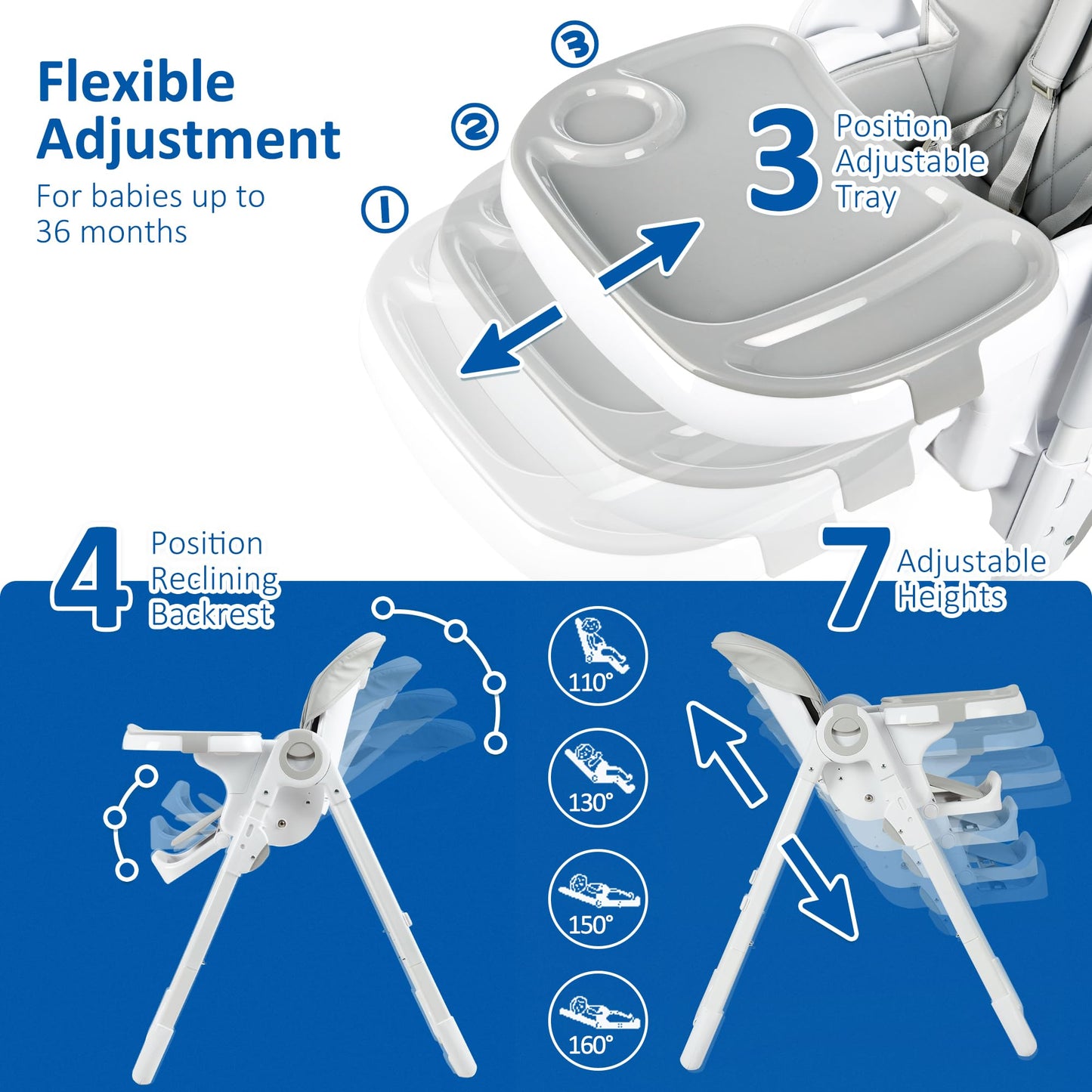 Flexible Adjustment
For babies up to 36 months

③
②
①

3 Position Adjustable Tray

4 Position Reclining Backrest

7 Adjustable Heights

110°
130°
150°
160°