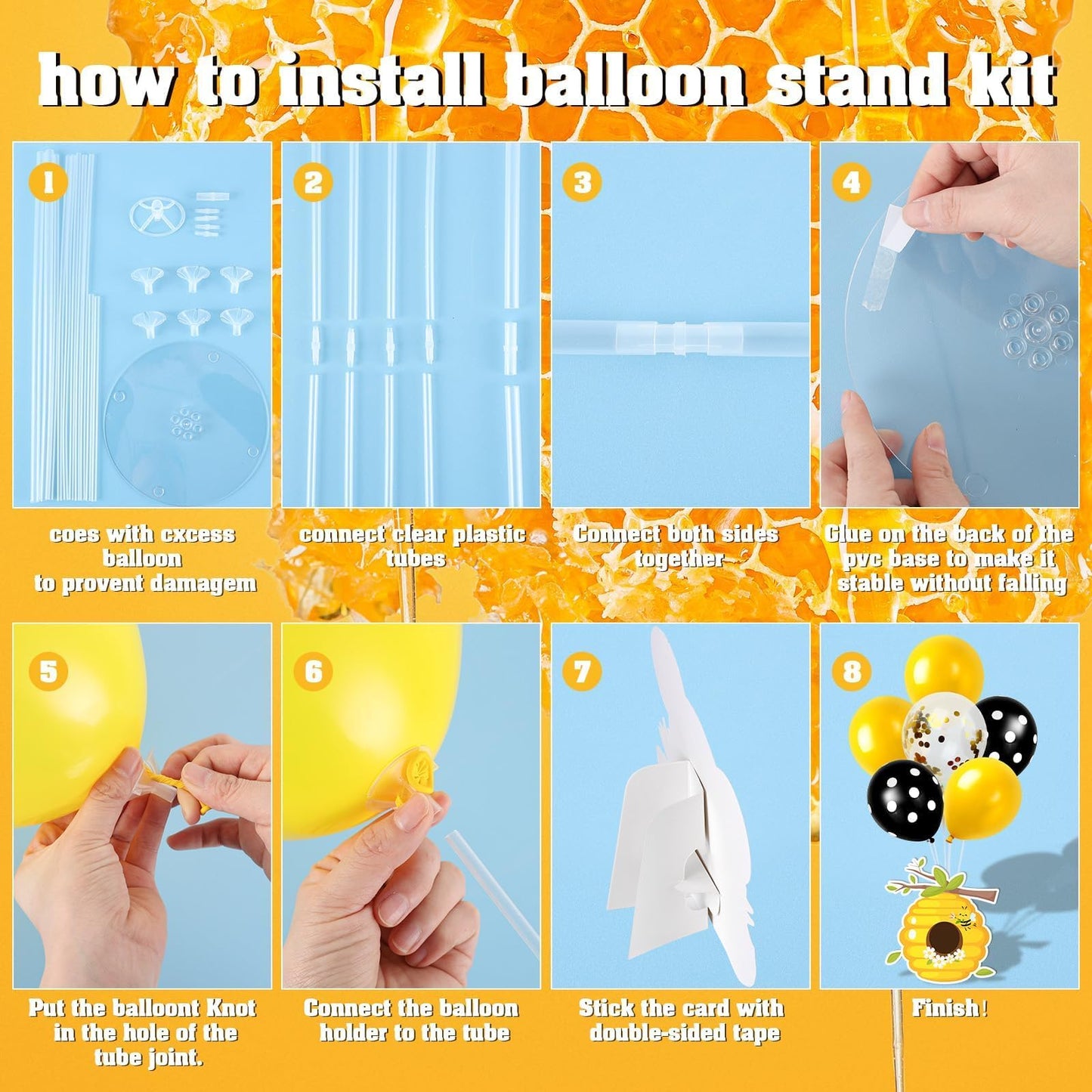 how to install balloon stand kit

1

coes with cxcess balloon to provent damagem

2

connect clear plastic tubes

3

Connect both sides together

4

Glue on the back of the pvc base to make it stable without falling

5

Put the balloont Knot in the hole of the tube joint.

6

Connect the balloon holder to the tube

7

Stick the card with double-sided tape

8

Finish!