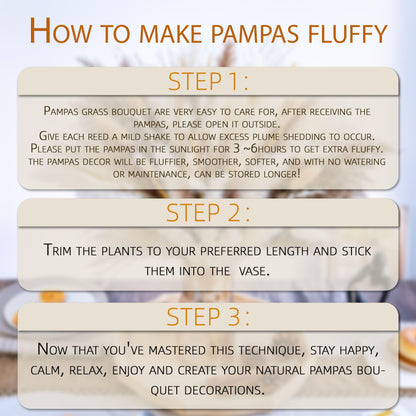 How to make pampas fluffy

STEP 1:

Pampas grass bouquet are very easy to care for, after receiving the pampas, please open it outside.
Give each reed a mild shake to allow excess plume shedding to occur.
Please put the pampas in the sunlight for 3 ~6hours to get extra fluffy.
the pampas decor will be fluffier, smoother, softer, and with no watering or maintenance, can be stored longer!

STEP 2:

Trim the plants to your preferred length and stick them into the vase.

STEP 3:

Now that you've mastered this technique, stay happy, calm, relax, enjoy and create your natural pampas bouquet decorations.