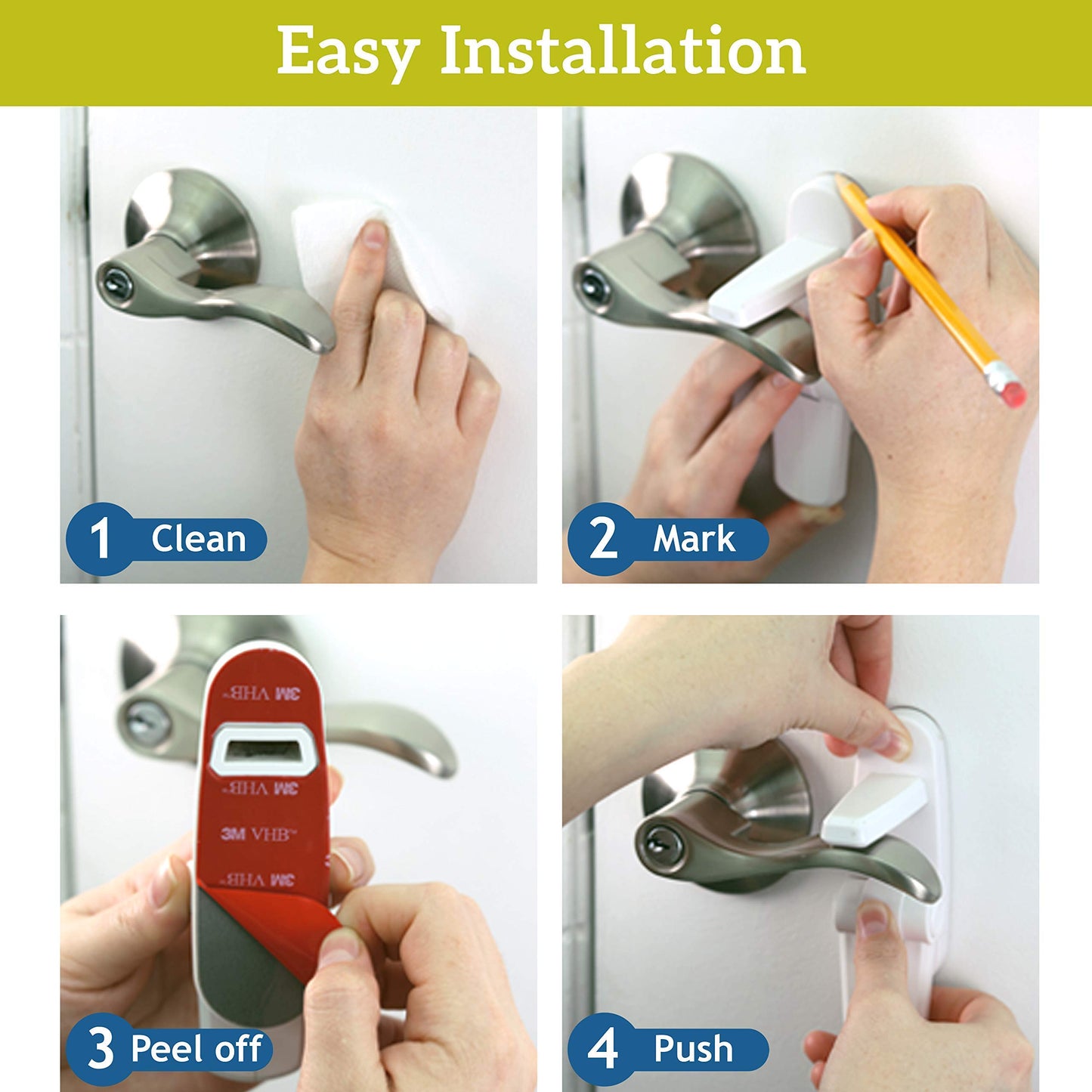 Easy Installation

1 Clean

2 Mark

3M VHB™

3M VHB™

3M VHB™

3M VHB™

3 Peel off

4 Push