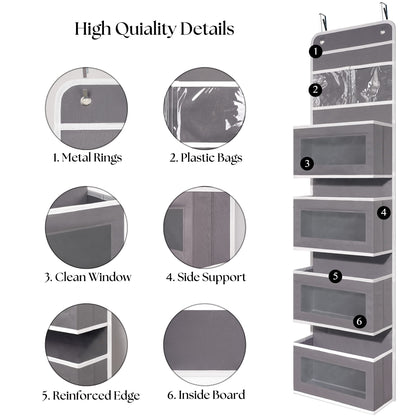 High Quiality Details

1. Metal Rings

2. Plastic Bags

3. Clean Window

4. Side Support

5. Reinforced Edge

6. Inside Board

1
2
3
4
5
6