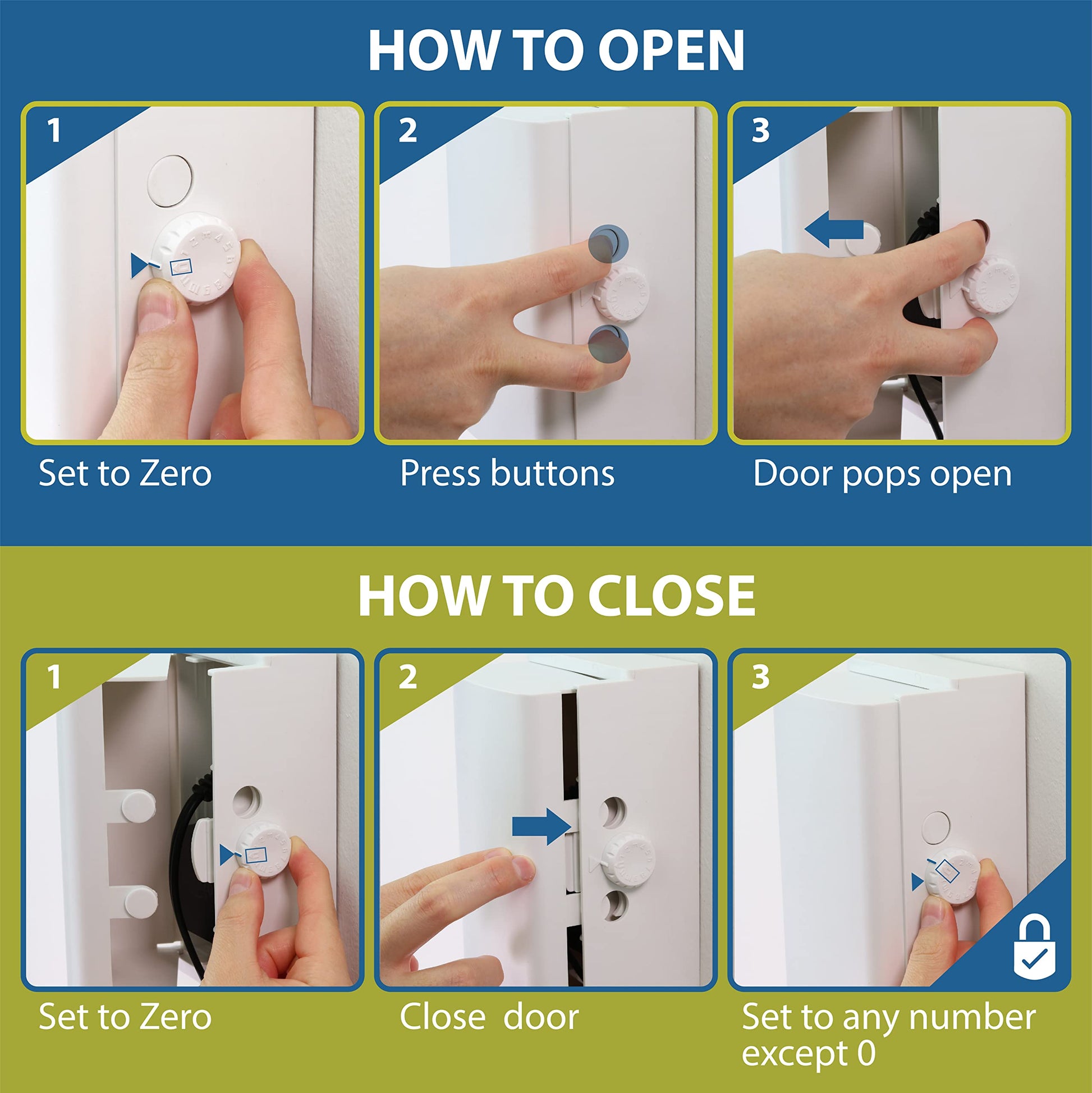 HOW TO OPEN

1

Set to Zero

2

Press buttons

3

Door pops open

HOW TO CLOSE

1

Set to Zero

2

Close door

3

Set to any number except 0