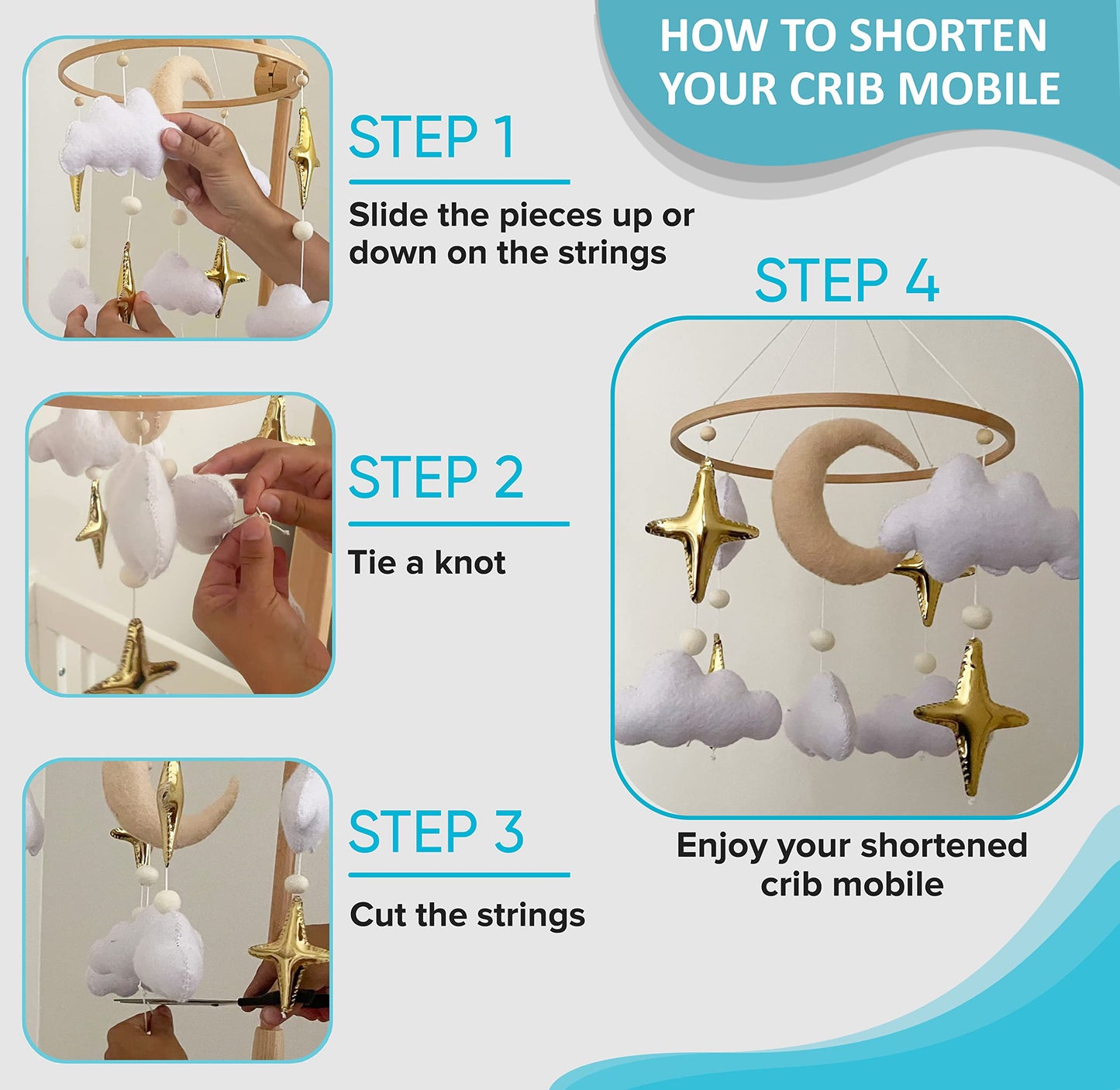 HOW TO SHORTEN YOUR CRIB MOBILE

STEP 1

Slide the pieces up or down on the strings

STEP 2

Tie a knot

STEP 3

Cut the strings

STEP 4

Enjoy your shortened crib mobile