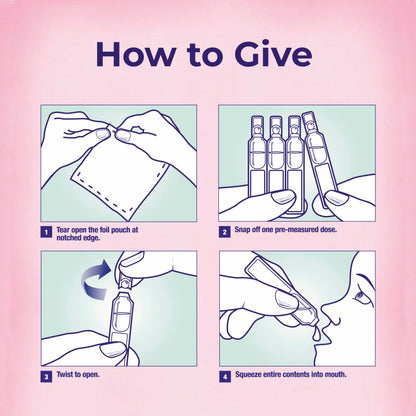 How to Give

1 Tear open the foil pouch at notched edge.

2 Snap off one pre-measured dose.

3 Twist to open.

4 Squeeze entire contents into mouth.