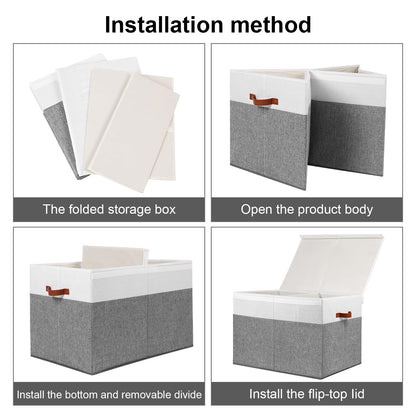 Installation method

The folded storage box

Open the product body

Install the bottom and removable divide

Install the flip-top lid