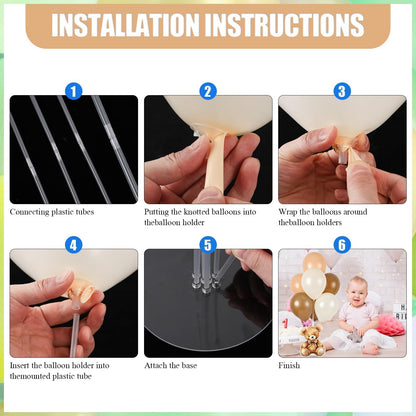 INSTALLATION INSTRUCTIONS

1

Connecting plastic tubes

2

Putting the knotted balloons into theballoon holder

3

Wrap the balloons around theballoon holders

4

Insert the balloon holder into themounted plastic tube

5

Attach the base

6

Finish