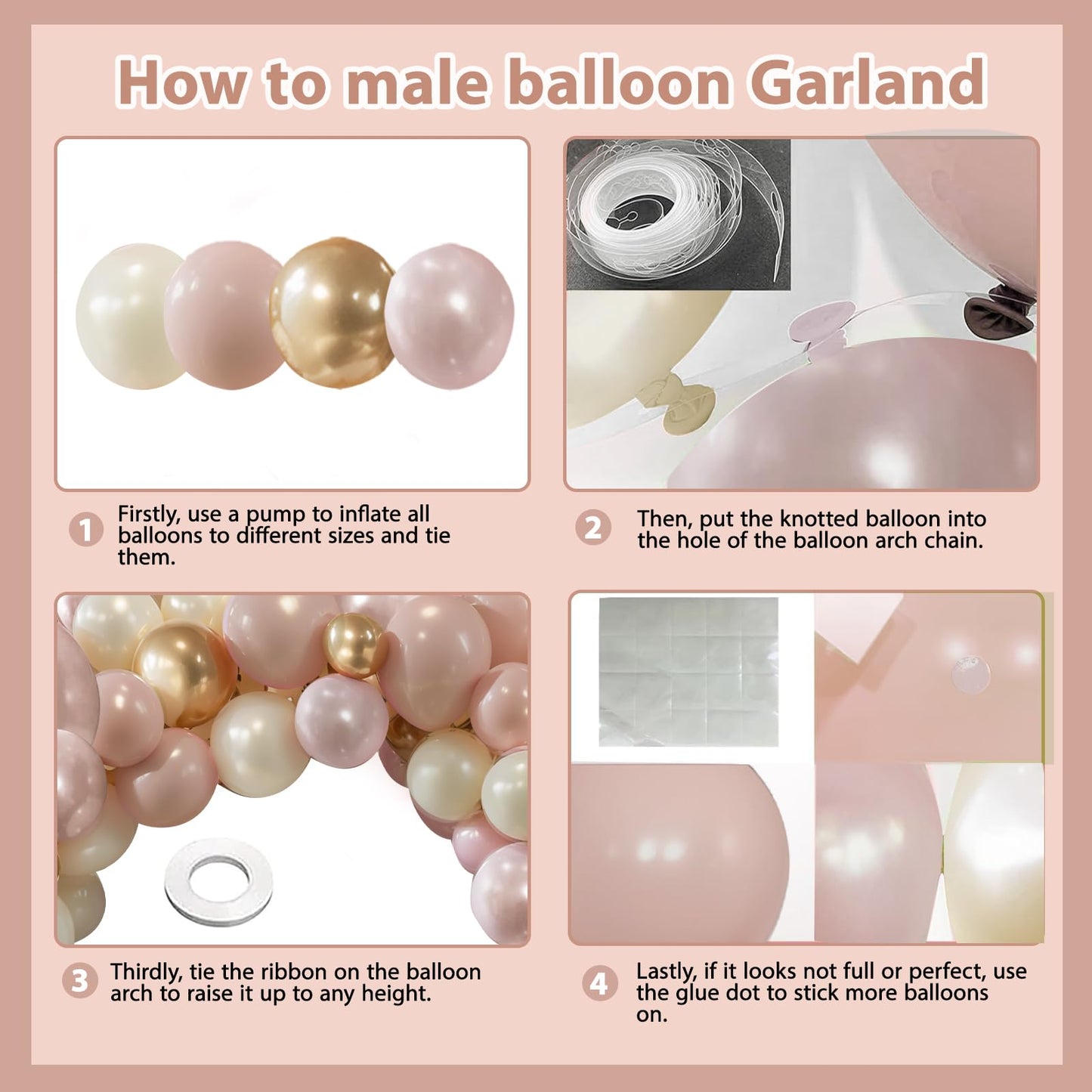 How to male balloon Garland

1 Firstly, use a pump to inflate all balloons to different sizes and tie them.

2 Then, put the knotted balloon into the hole of the balloon arch chain.

3 Thirdly, tie the ribbon on the balloon arch to raise it up to any height.

4 Lastly, if it looks not full or perfect, use the glue dot to stick more balloons on.