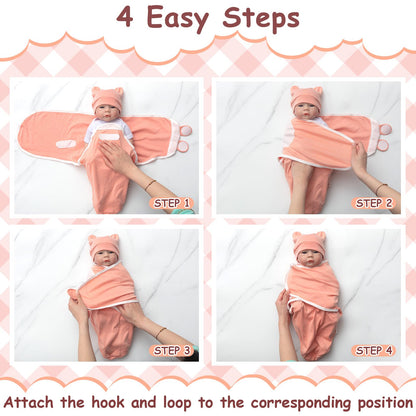 4 Easy Steps

STEP 1

STEP 2

STEP 3

STEP 4

Attach the hook and loop to the corresponding position