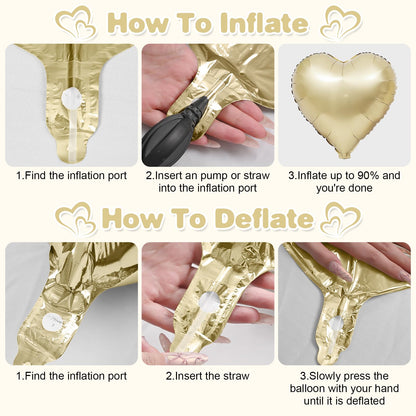 How To Inflate

1.Find the inflation port

2.Insert an pump or straw into the inflation port

3.Inflate up to 90% and you're done

How To Deflate

1.Find the inflation port

2.Insert the straw

3.Slowly press the balloon with your hand until it is deflated