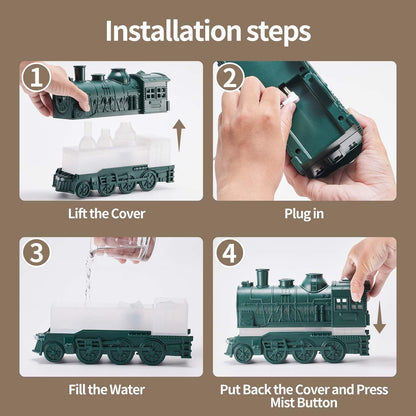 Installation steps

1

Lift the Cover

2

Plug in

3

Fill the Water

4

Put Back the Cover and Press Mist Button