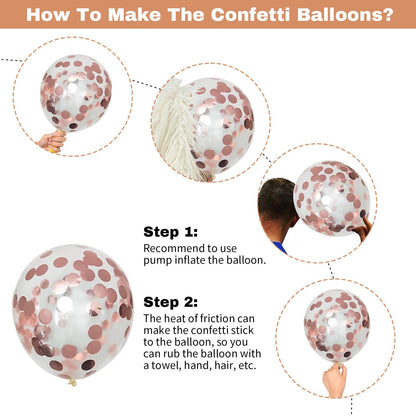 How To Make The Confetti Balloons?

Step 1:
Recommend to use pump inflate the balloon.

Step 2:
The heat of friction can make the confetti stick to the balloon, so you can rub the balloon with a towel, hand, hair, etc.