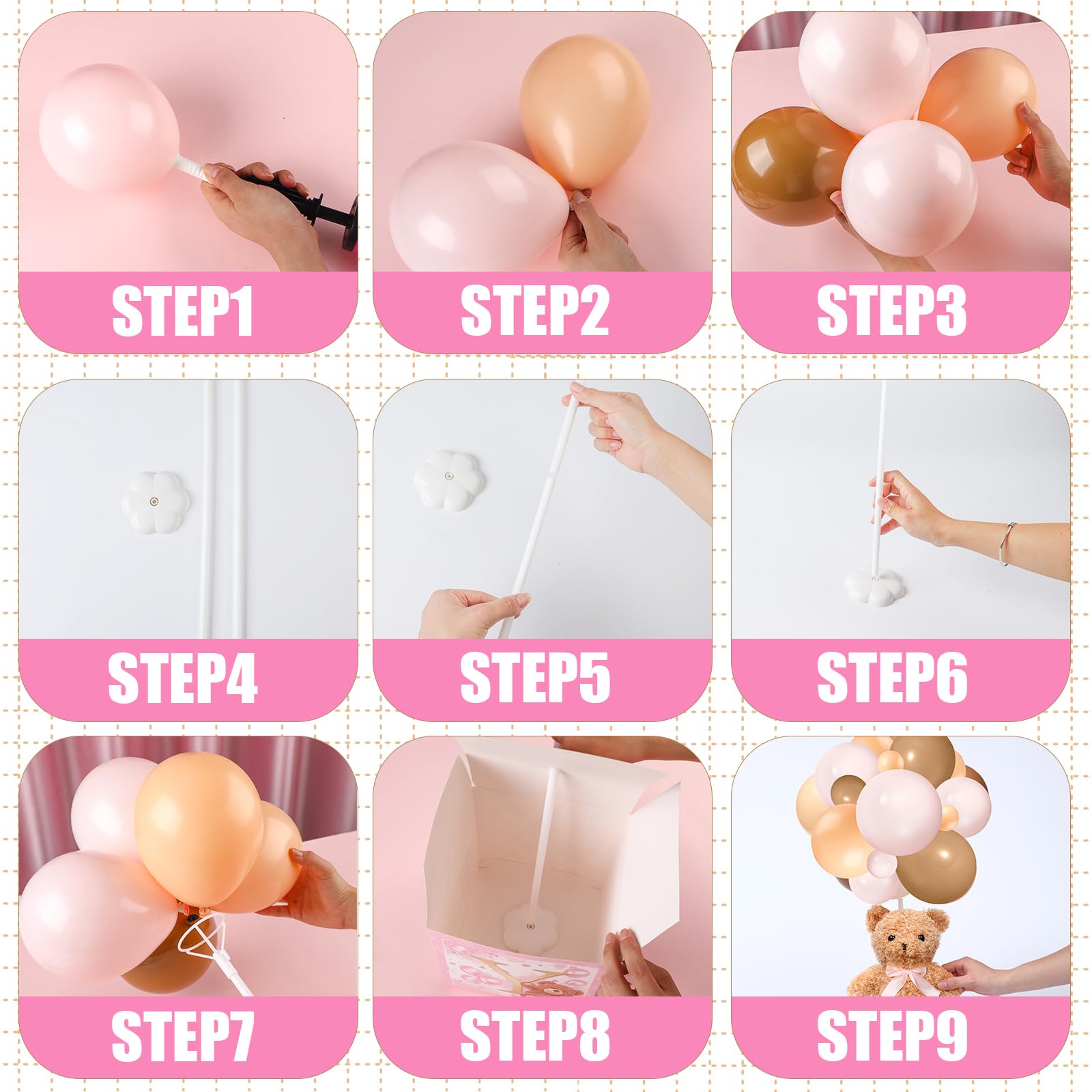 STEP1

STEP2

STEP3

STEP4

STEP5

STEP6

STEP7

STEP8

STEP9