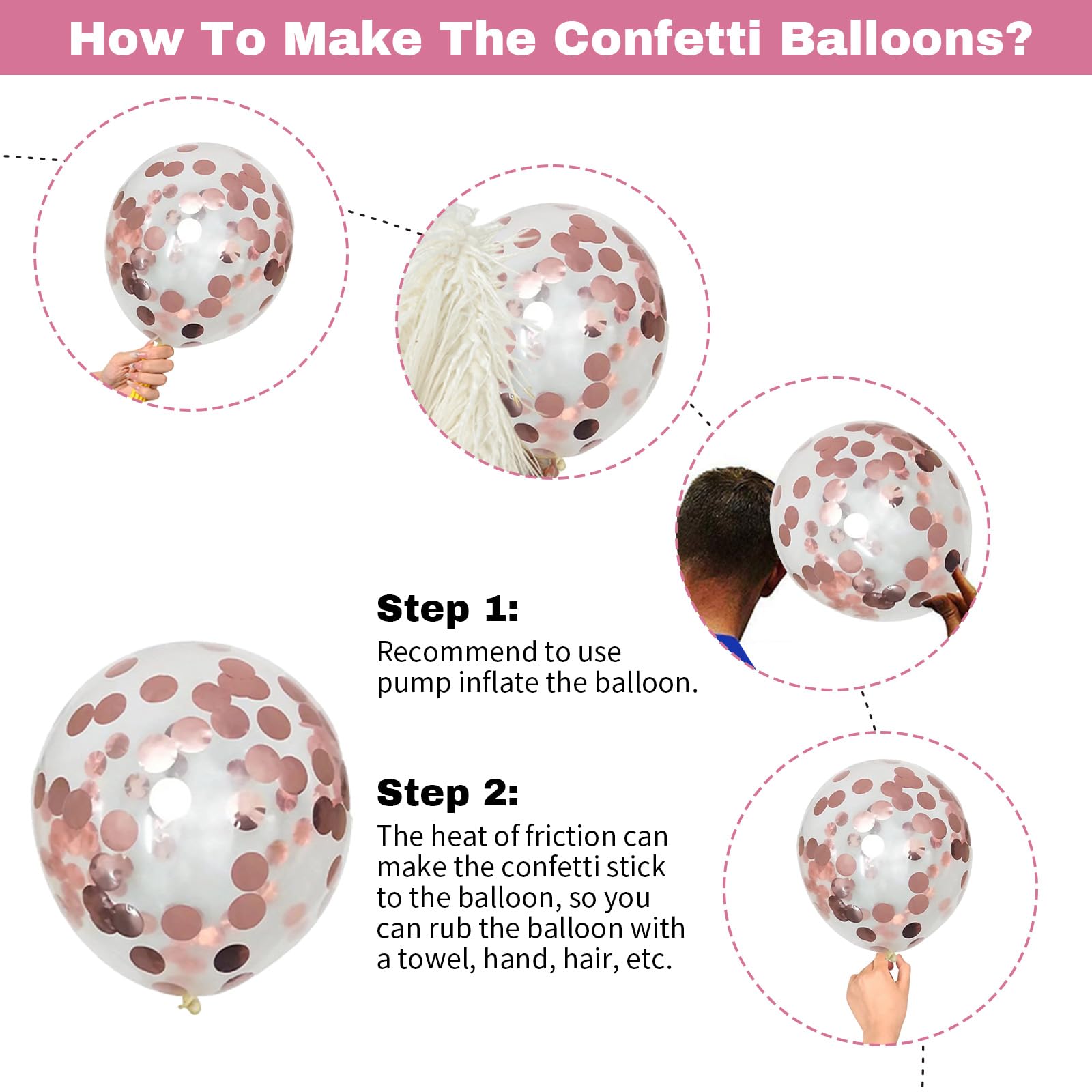 How To Make The Confetti Balloons?

Step 1:
Recommend to use pump inflate the balloon.

Step 2:
The heat of friction can make the confetti stick to the balloon, so you can rub the balloon with a towel, hand, hair, etc.