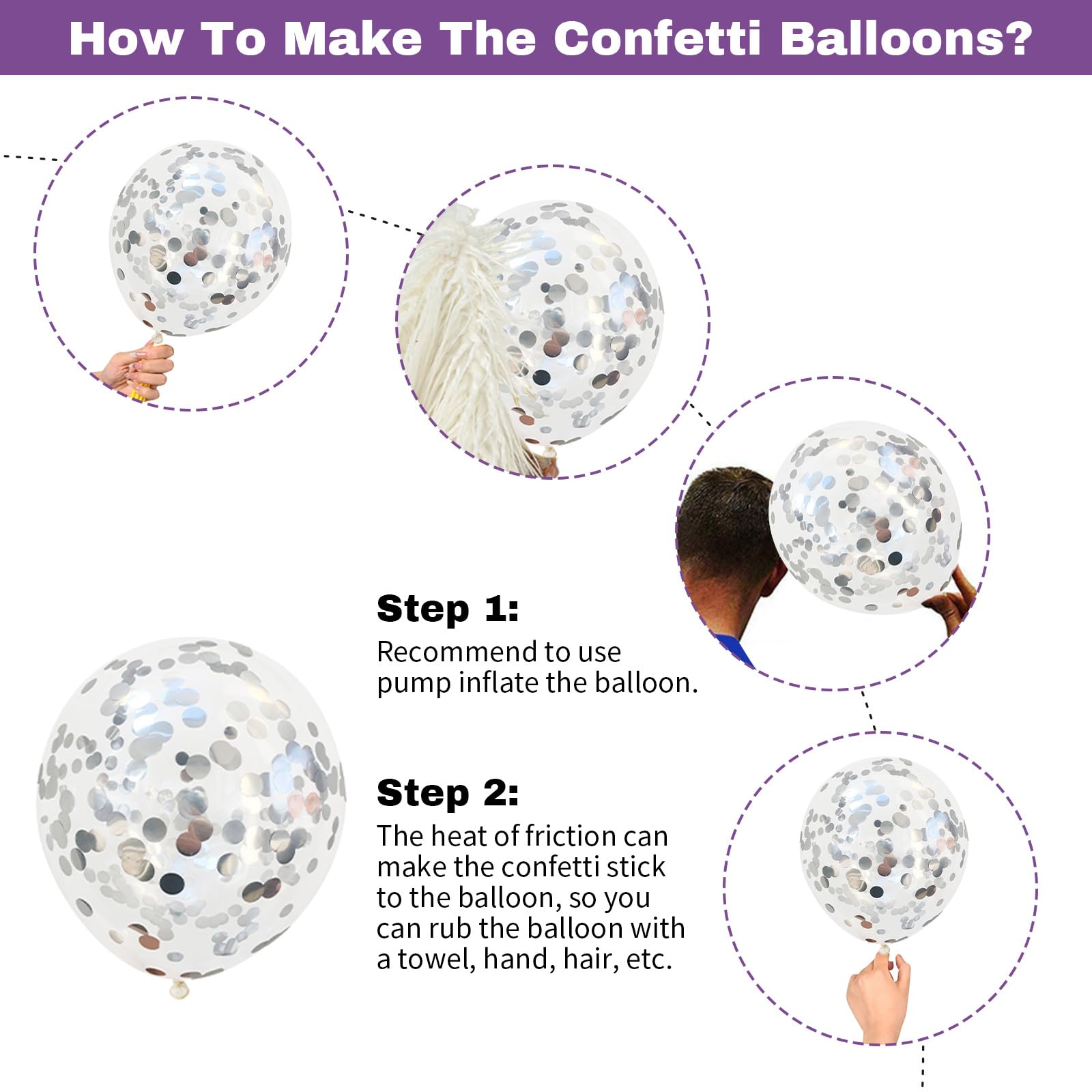 How To Make The Confetti Balloons?

Step 1:
Recommend to use pump inflate the balloon.

Step 2:
The heat of friction can make the confetti stick to the balloon, so you can rub the balloon with a towel, hand, hair, etc.