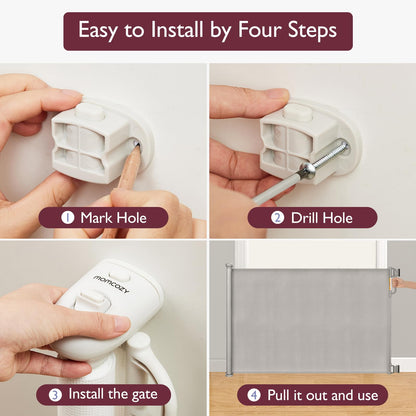 Easy to Install by Four Steps

1 Mark Hole

2 Drill Hole

momcozy

3 Install the gate

4 Pull it out and use