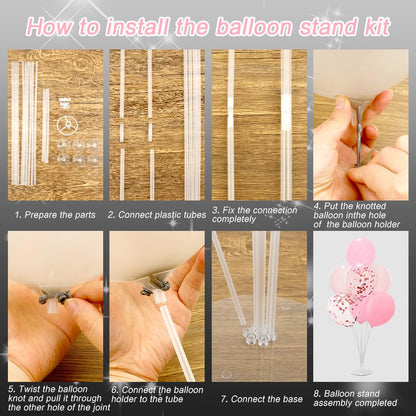 How to install the balloon stand kit

1. Prepare the parts

2. Connect plastic tubes

3. Fix the connection completely

4. Put the knotted balloon inthe hole of the balloon holder

5. Twist the balloon knot and pull it through the other hole of the joint

6. Connect the balloon holder to the tube

7. Connect the base

8. Balloon stand assembly completed