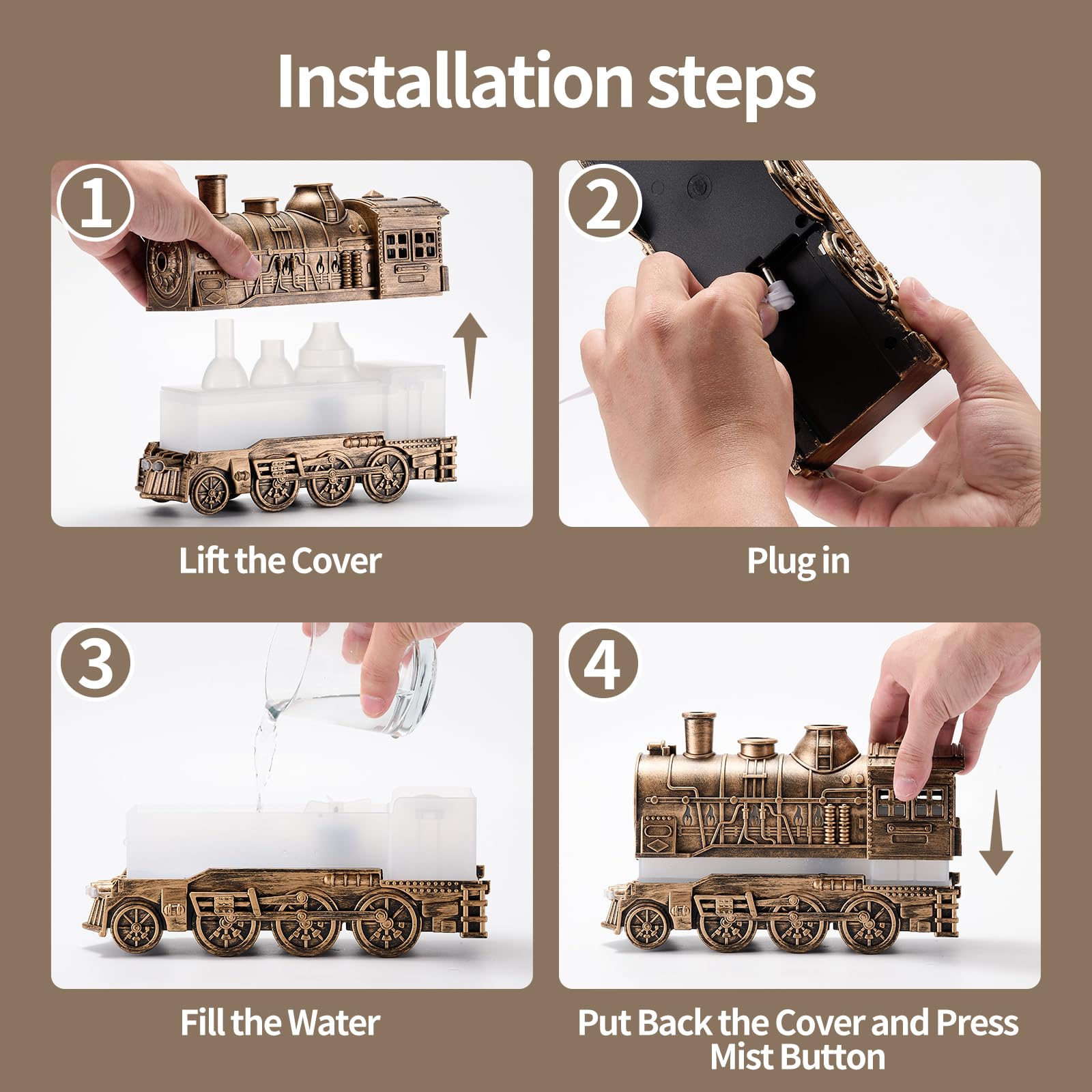 Installation steps

1

Lift the Cover

2

Plug in

3

Fill the Water

4

Put Back the Cover and Press Mist Button