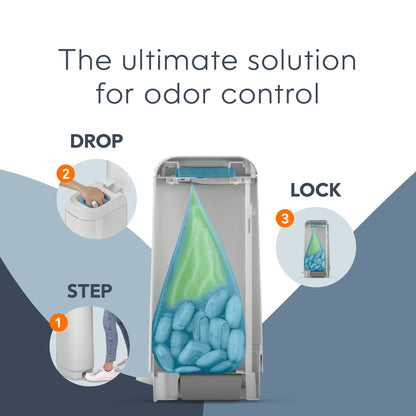 The ultimate solution for odor control

DROP

2

LOCK

3

STEP

1