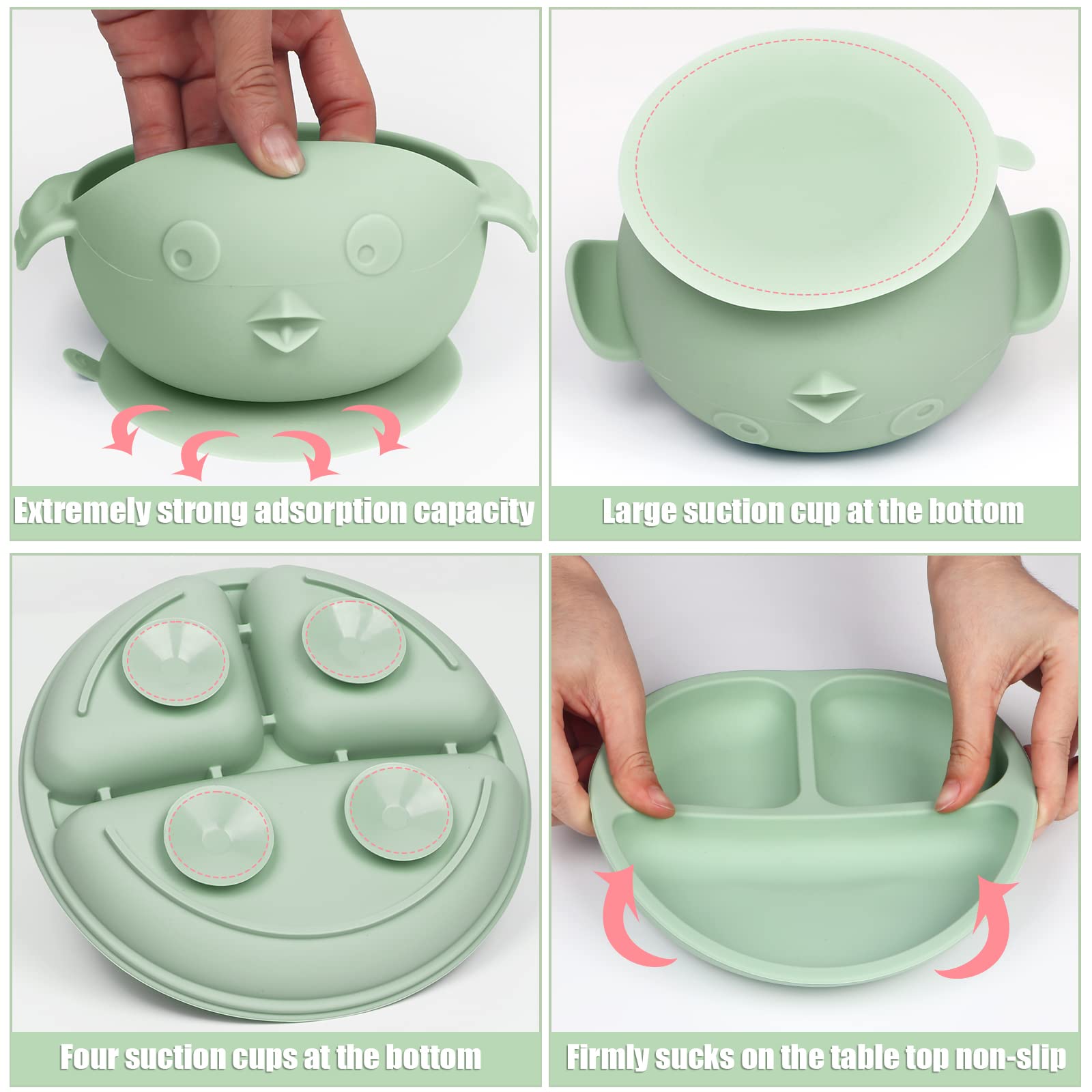 Extremely strong adsorption capacity

Large suction cup at the bottom

Four suction cups at the bottom

Firmly sucks on the table top non-slip