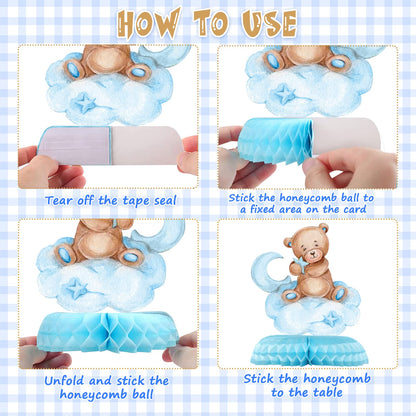 HOW TO USE

Tear off the tape seal

Stick the honeycomb ball to a fixed area on the card

Unfold and stick the honeycomb ball

Stick the honeycomb to the table