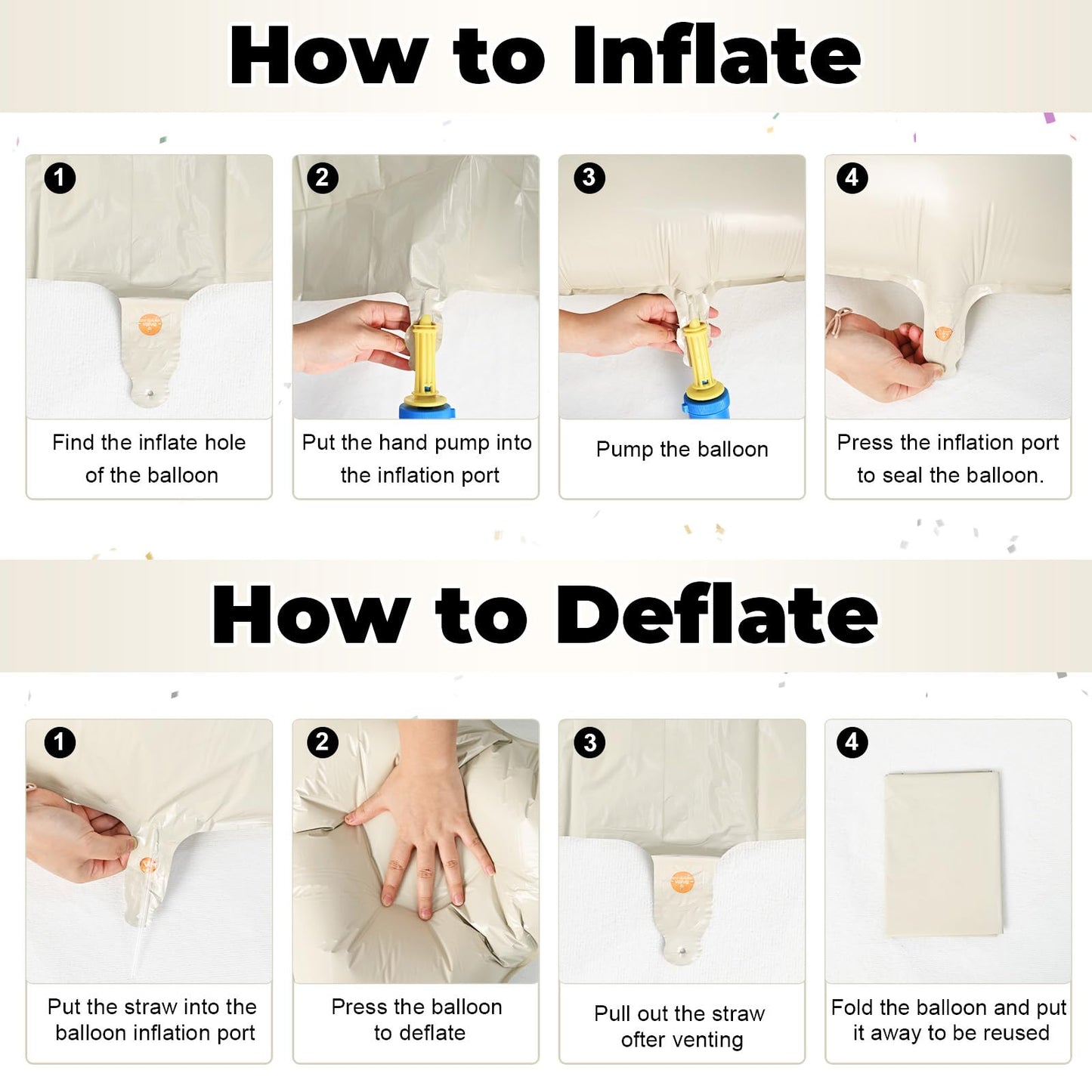 How to Inflate

1
Find the inflate hole of the balloon

2
Put the hand pump into the inflation port

3
Pump the balloon

4
Press the inflation port to seal the balloon.

How to Deflate

1
Put the straw into the balloon inflation port

2
Press the balloon to deflate

3
Pull out the straw ofter venting

4
Fold the balloon and put it away to be reused