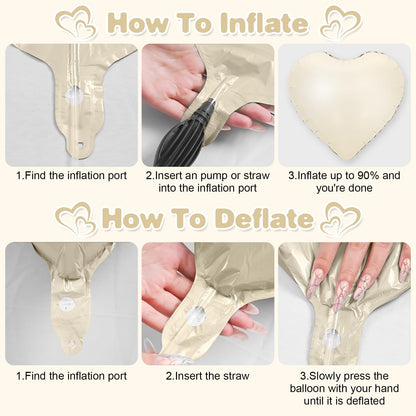 How To Inflate

1.Find the inflation port

2.Insert an pump or straw into the inflation port

3.Inflate up to 90% and you're done

How To Deflate

1.Find the inflation port

2.Insert the straw

3.Slowly press the balloon with your hand until it is deflated