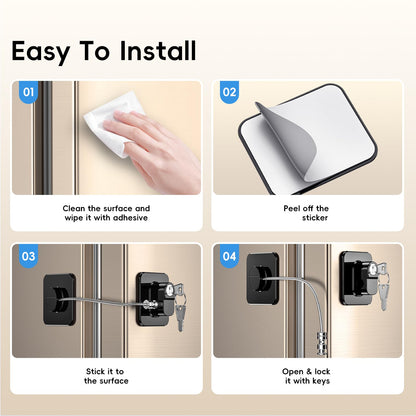 Easy To Install

01

Clean the surface and wipe it with adhesive

02

Peel off the sticker

03

Stick it to the surface

04

Open & lock it with keys