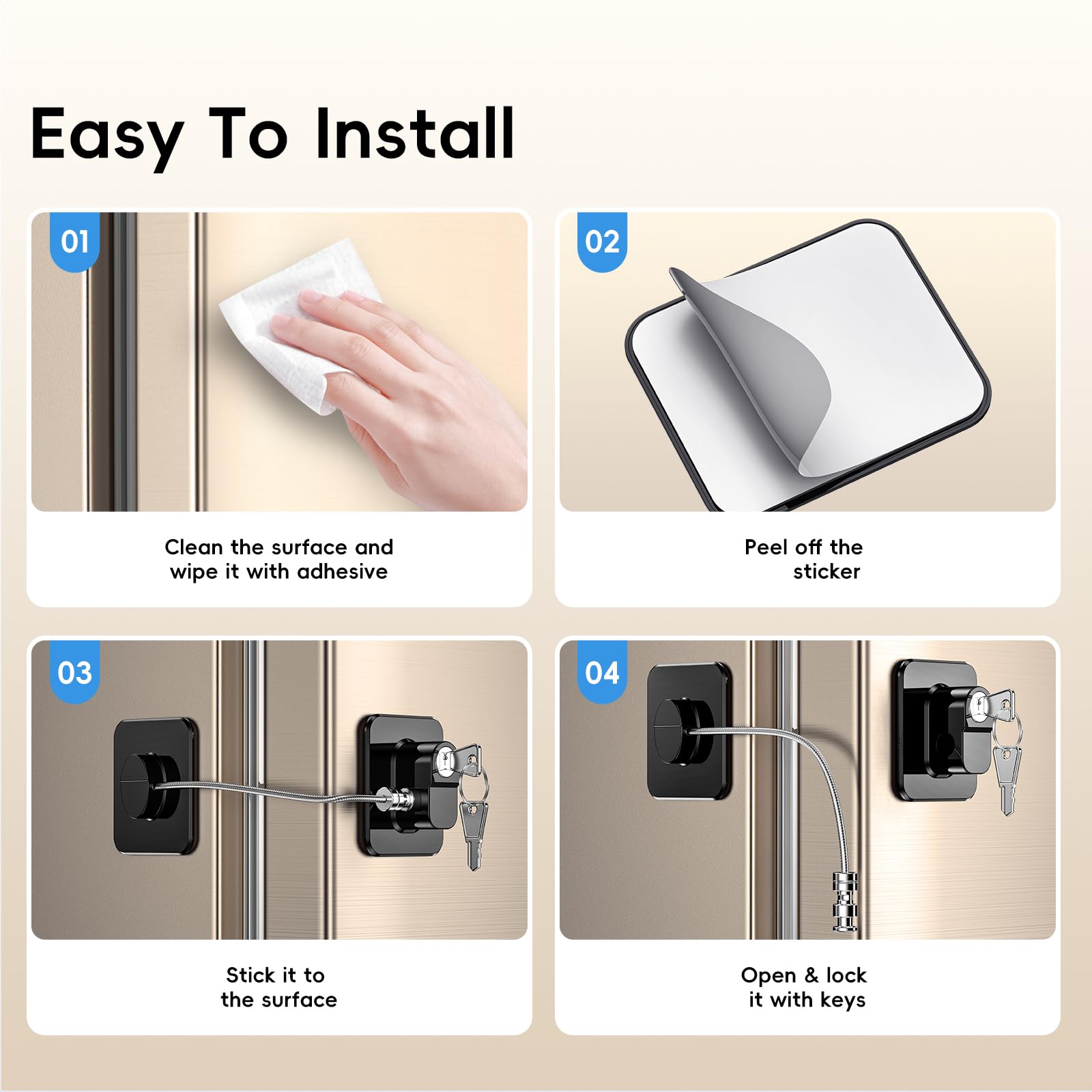 Easy To Install

01

Clean the surface and wipe it with adhesive

02

Peel off the sticker

03

Stick it to the surface

04

Open & lock it with keys