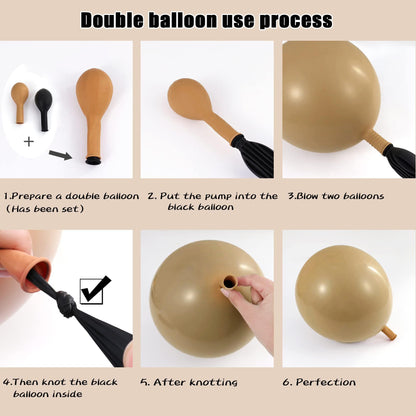 Double balloon use process

+

1.Prepare a double balloon (Has been set)

2. Put the pump into the black balloon

3.Blow two balloons

4.Then knot the black balloon inside

5. After knotting

6. Perfection