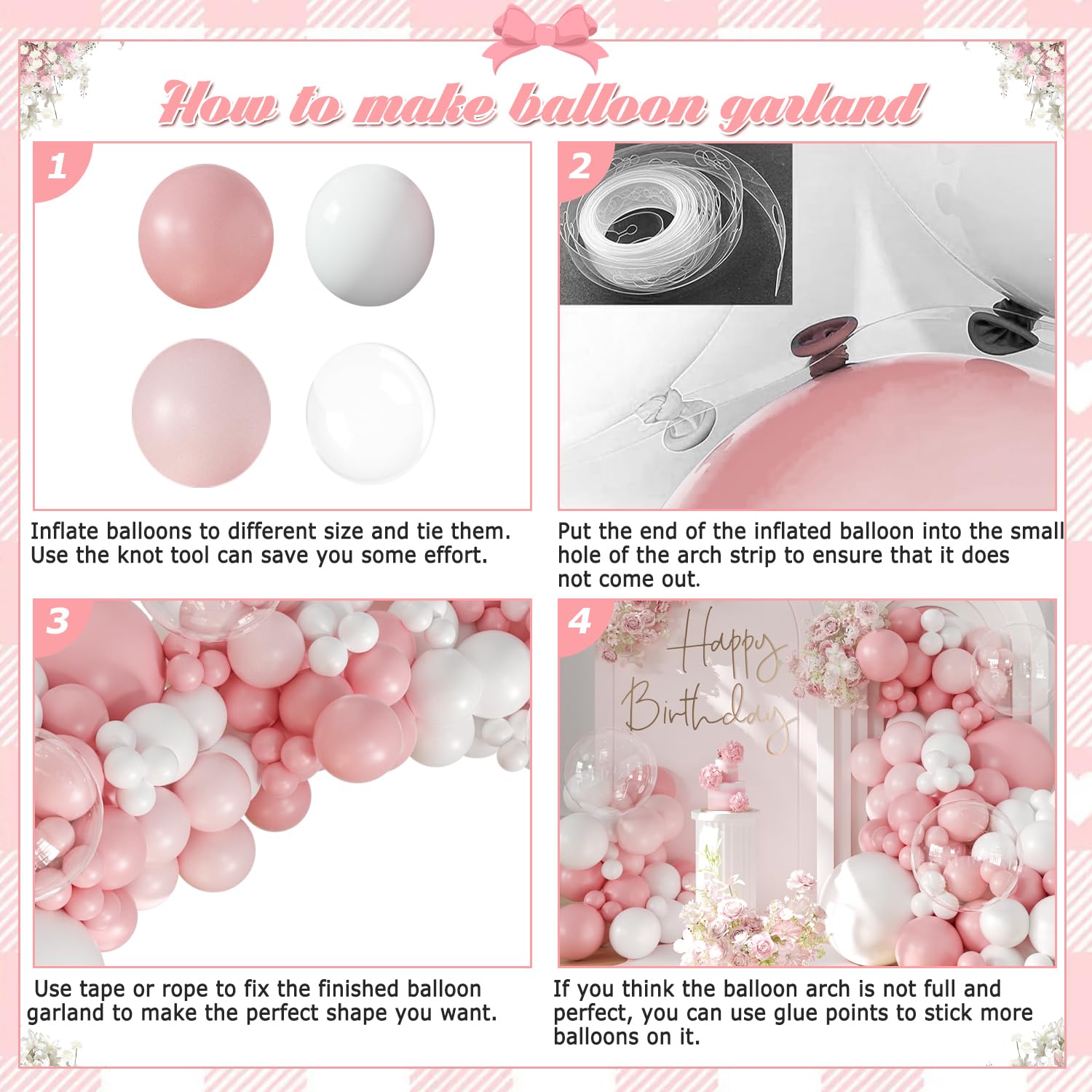 How to make balloon garland

1

Inflate balloons to different size and tie them. Use the knot tool can save you some effort.

2

Put the end of the inflated balloon into the small hole of the arch strip to ensure that it does not come out.

3

Use tape or rope to fix the finished balloon garland to make the perfect shape you want.

4

Happy Birthday

If you think the balloon arch is not full and perfect, you can use glue points to stick more balloons on it.