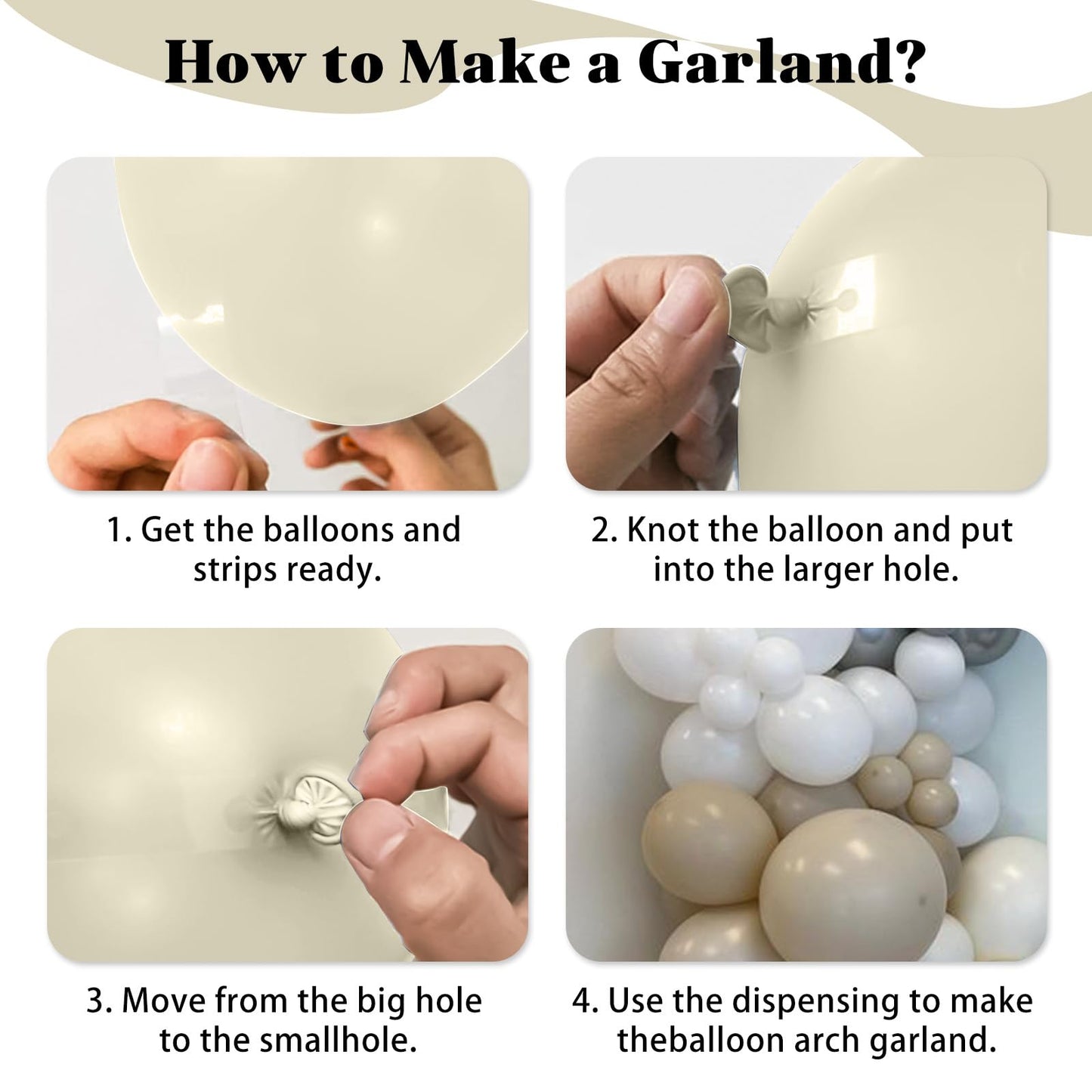 How to Make a Garland?

1. Get the balloons and strips ready.

2. Knot the balloon and put into the larger hole.

3. Move from the big hole to the smallhole.

4. Use the dispensing to make theballoon arch garland.