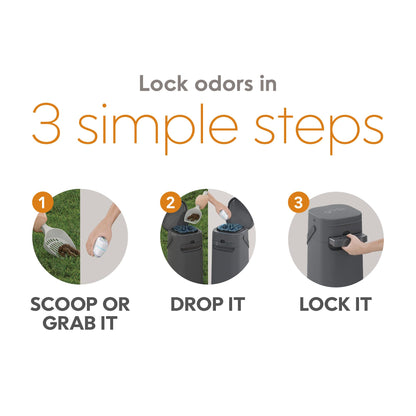 Lock odors in
3 simple steps

1
SCOOP OR GRAB IT

2
DROP IT

3
LOCK IT