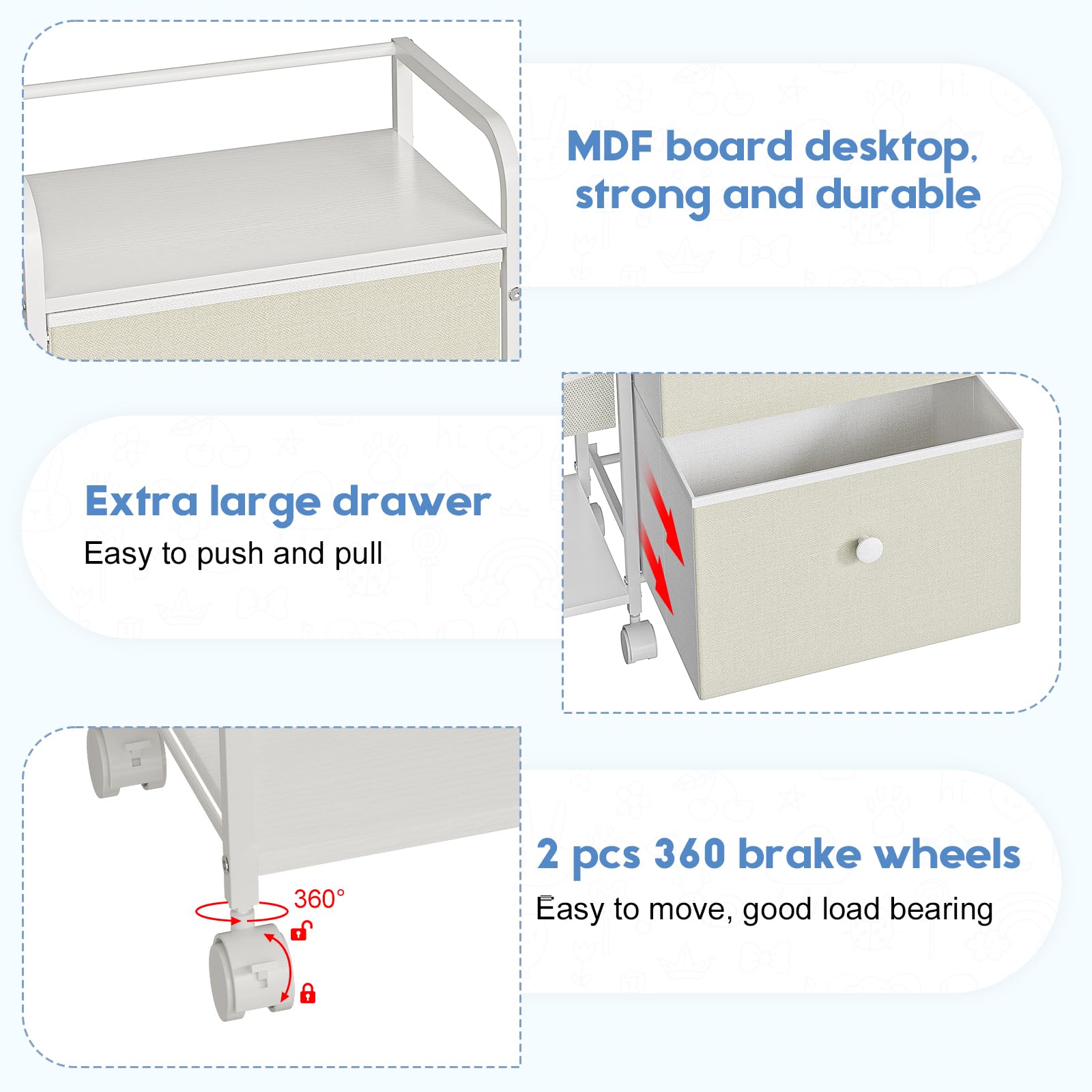 MDF board desktop, strong and durable

Extra large drawer
Easy to push and pull

360°

2 pcs 360 brake wheels
Easy to move, good load bearing