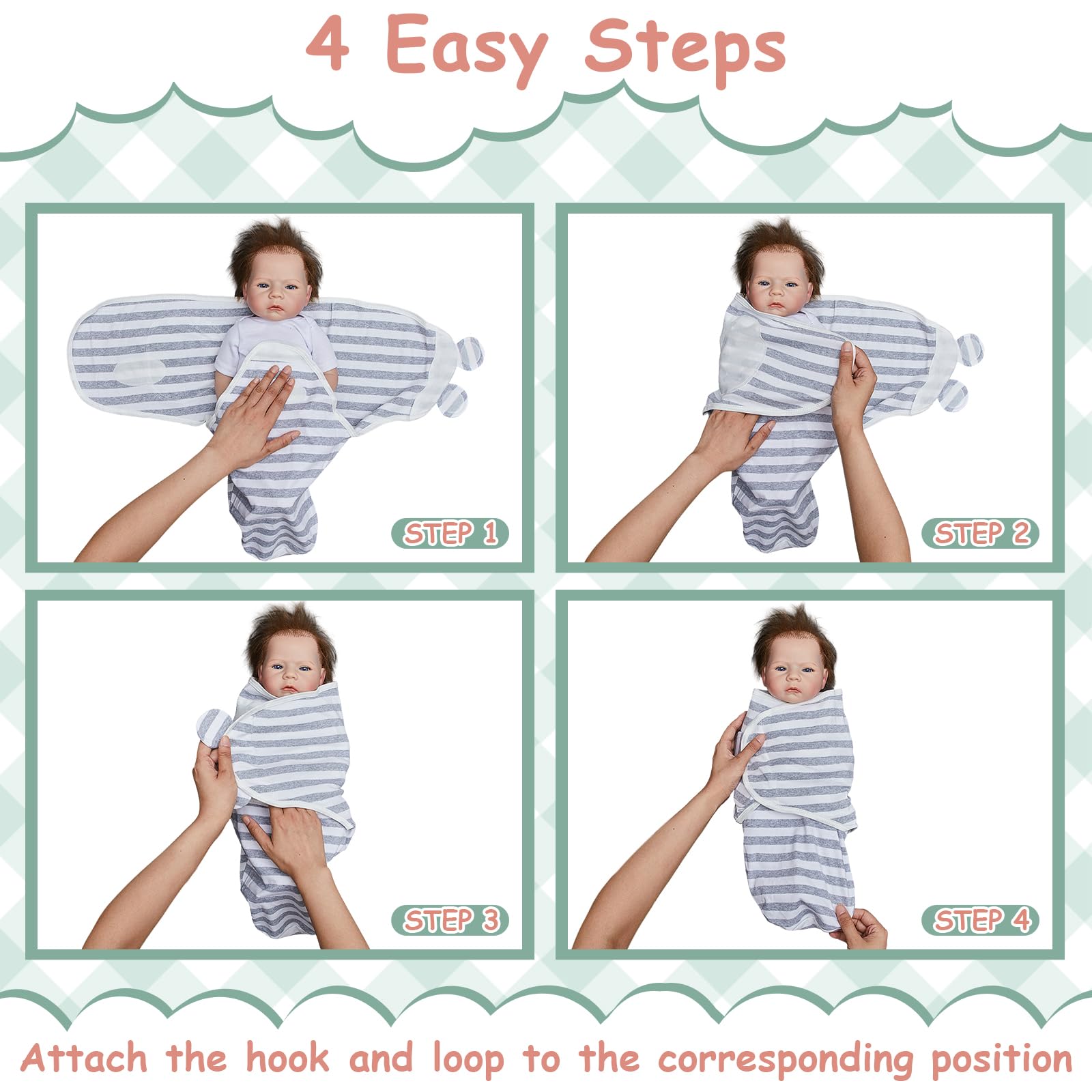 4 Easy Steps

STEP 1

STEP 2

STEP 3

STEP 4

Attach the hook and loop to the corresponding position