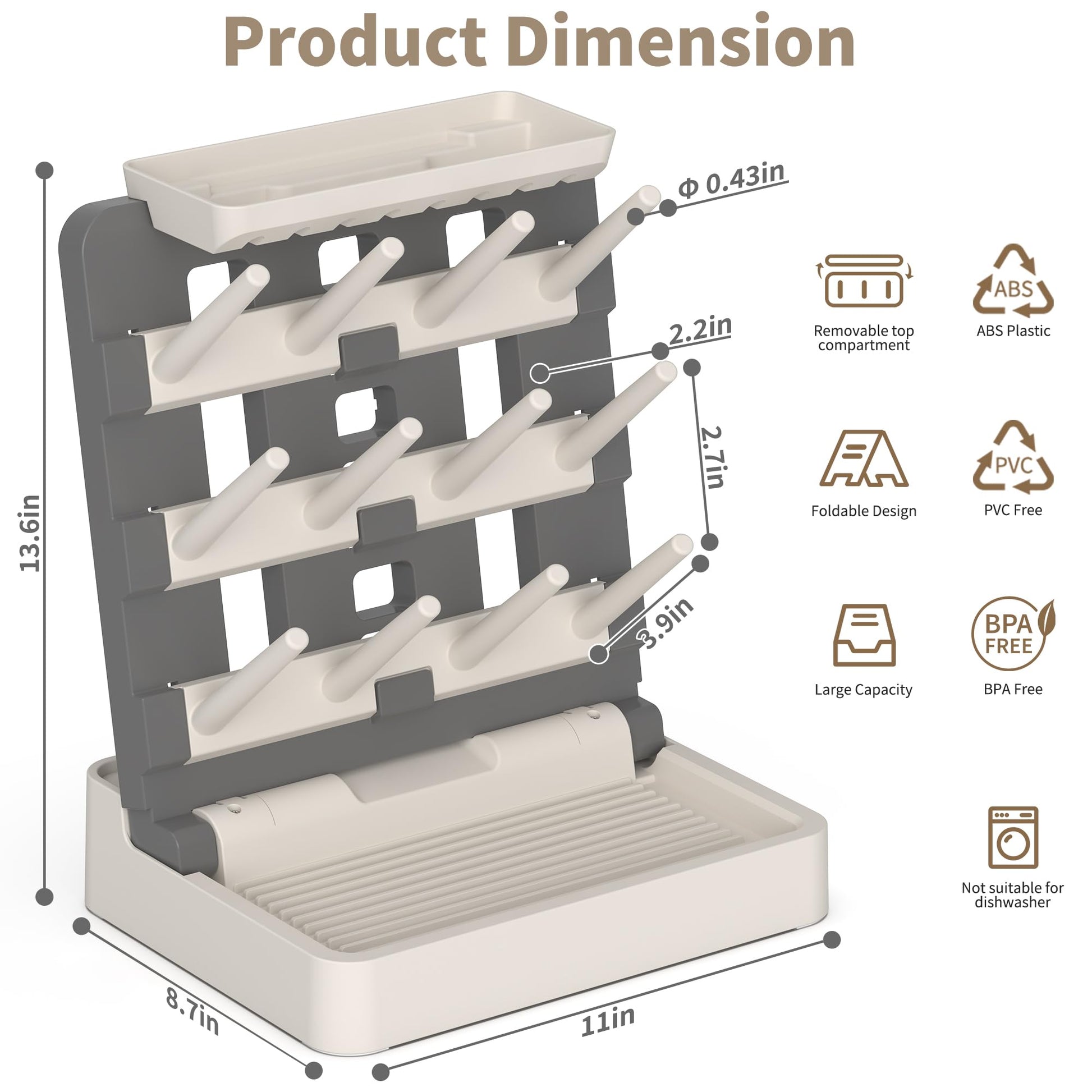 Product Dimension

Φ 0.43in

2.2in

2.7in

3.9in

13.6in

8.7in

11in

Removable top compartment

ABS

ABS Plastic

Foldable Design

PVC

PVC Free

Large Capacity

BPA FREE

BPA Free

Not suitable for dishwasher