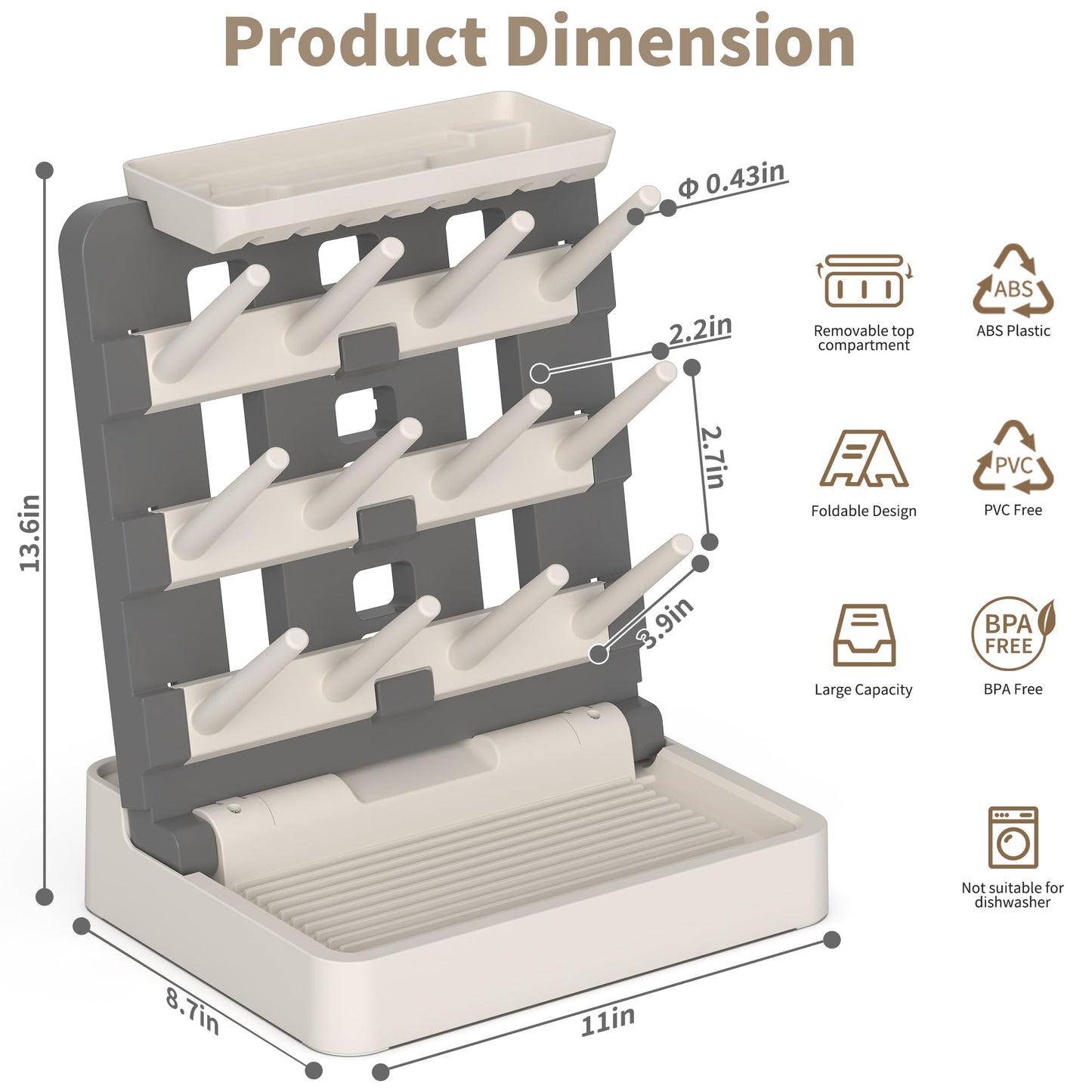 Product Dimension

Φ 0.43in

2.2in

2.7in

3.9in

13.6in

8.7in

11in

Removable top compartment

ABS

ABS Plastic

Foldable Design

PVC

PVC Free

Large Capacity

BPA FREE

BPA Free

Not suitable for dishwasher