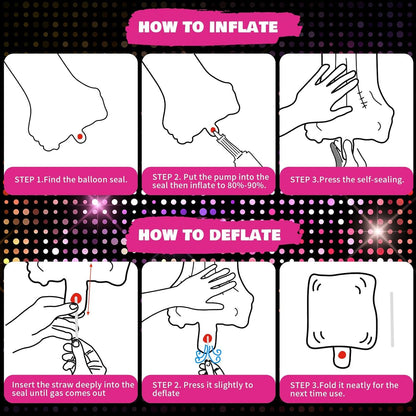 HOW TO INFLATE

STEP 1.Find the balloon seal.

STEP 2. Put the pump into the seal then inflate to 80%-90%.

STEP 3.Press the self-sealing.

HOW TO DEFLATE

Insert the straw deeply into the seal until gas comes out

STEP 2. Press it slightly to deflate

STEP 3.Fold it neatly for the next time use.