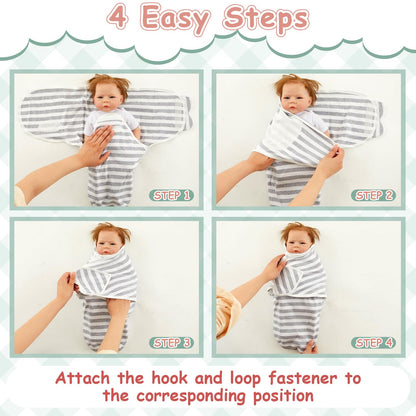 4 Easy Steps

STEP 1

STEP 2

STEP 3

STEP 4

Attach the hook and loop fastener to the corresponding position