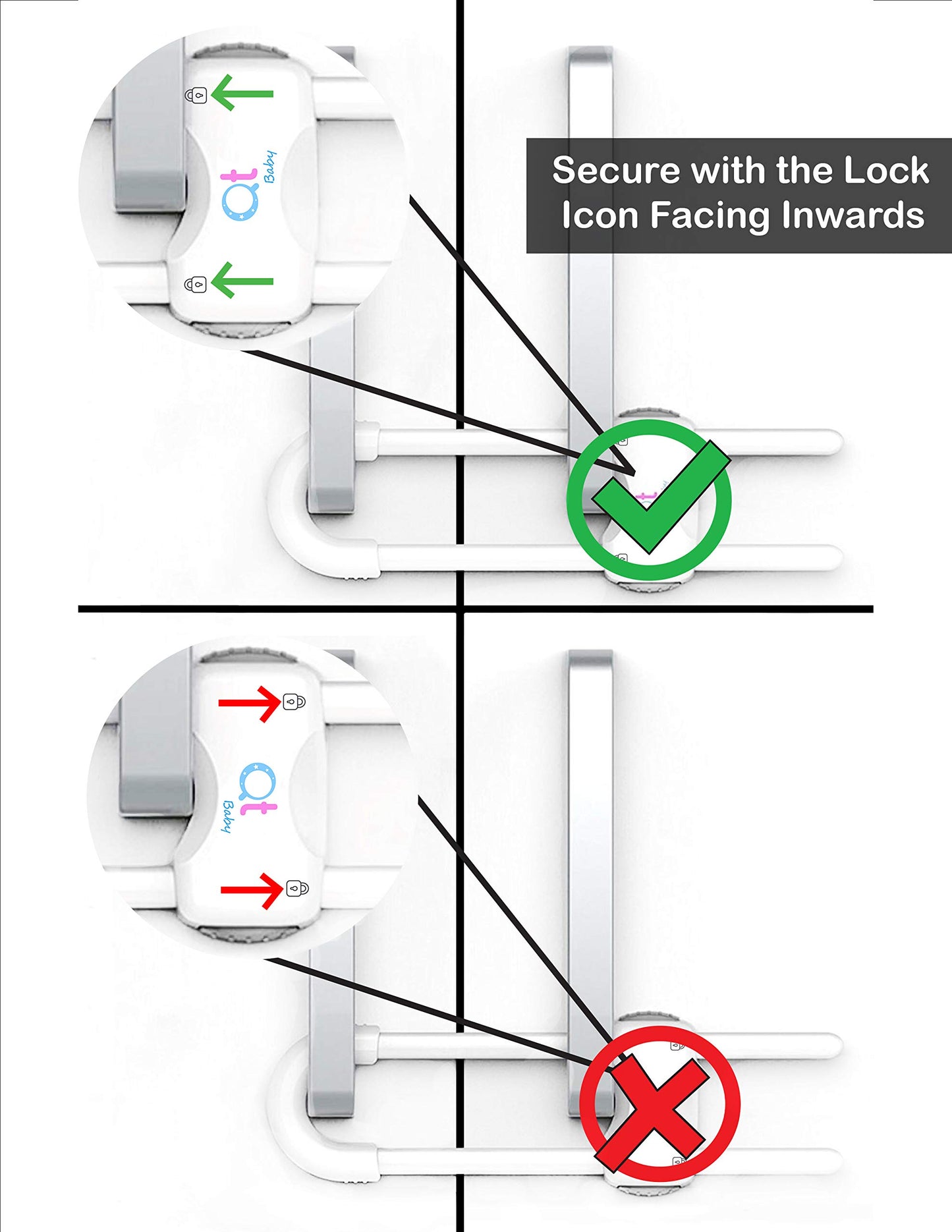 Qt Baby

Secure with the Lock Icon Facing Inwards

Qt Baby