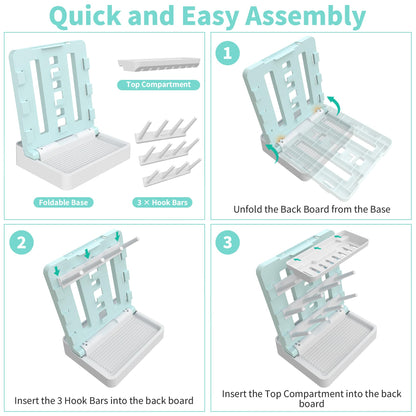 Quick and Easy Assembly

Top Compartment

Foldable Base

3 × Hook Bars

1

Unfold the Back Board from the Base

2

Insert the 3 Hook Bars into the back board

3

Insert the Top Compartment into the back board