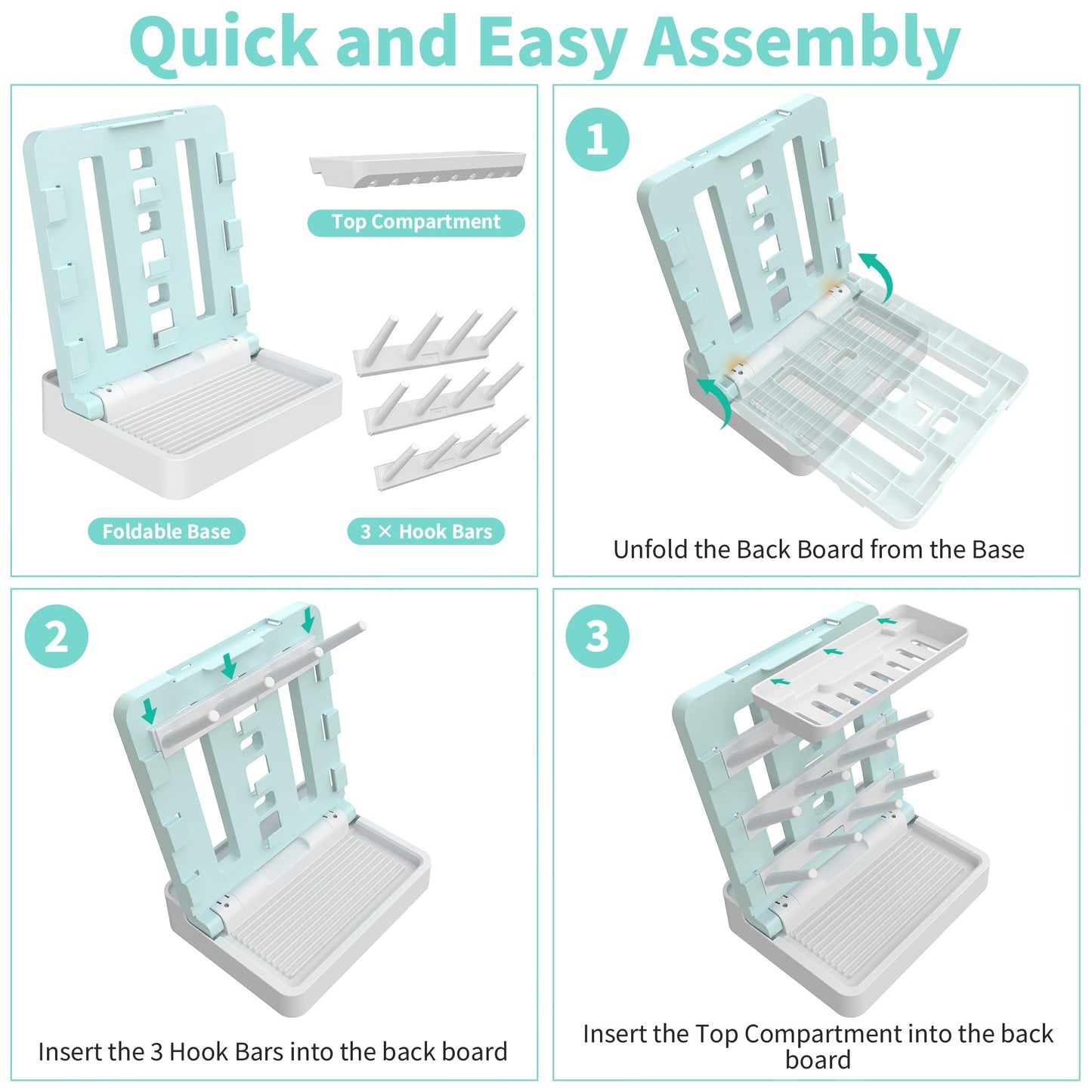 Quick and Easy Assembly

Top Compartment

Foldable Base

3 × Hook Bars

1

Unfold the Back Board from the Base

2

Insert the 3 Hook Bars into the back board

3

Insert the Top Compartment into the back board