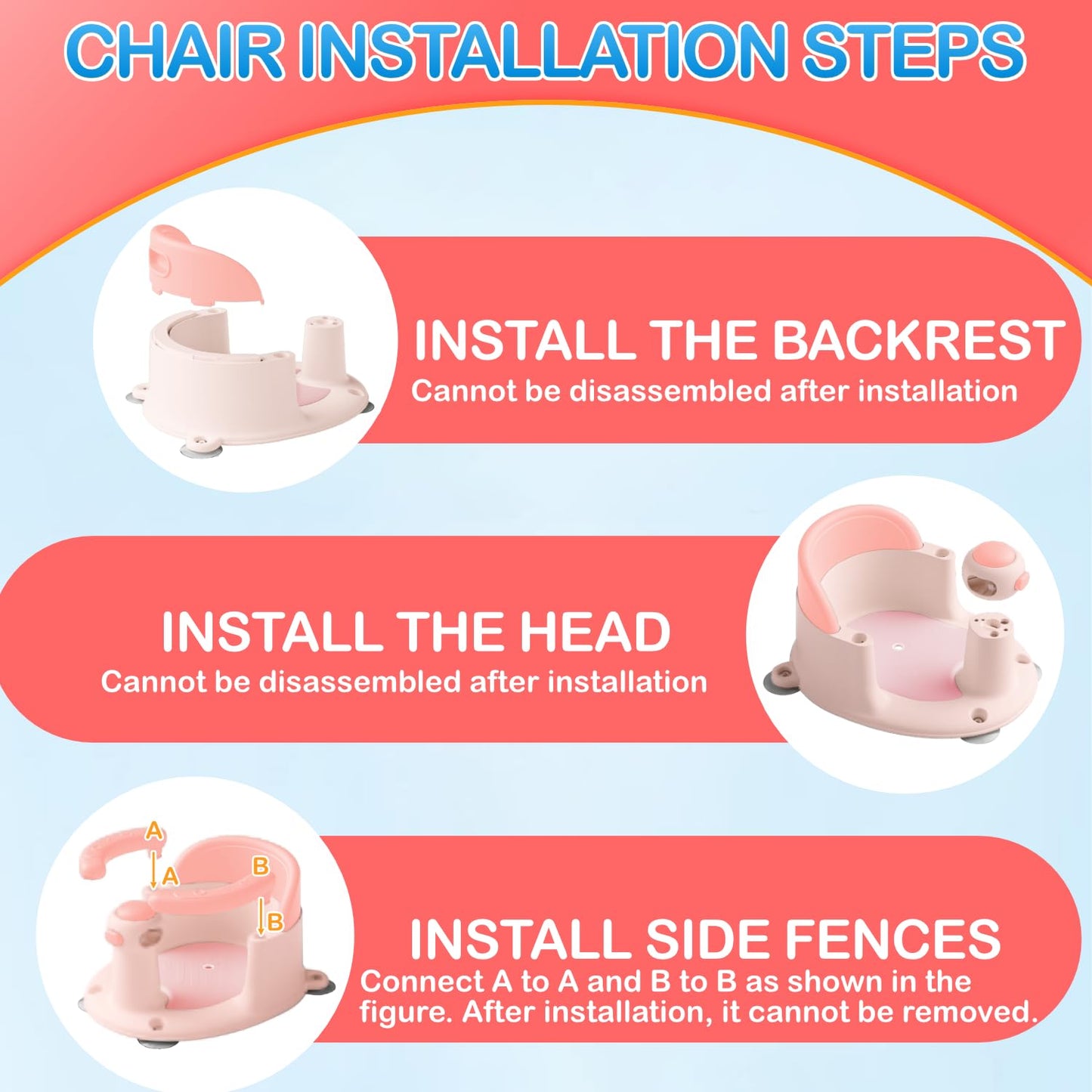 CHAIR INSTALLATION STEPS

INSTALL THE BACKREST
Cannot be disassembled after installation

INSTALL THE HEAD
Cannot be disassembled after installation

A
A
B
B

INSTALL SIDE FENCES
Connect A to A and B to B as shown in the figure. After installation, it cannot be removed.