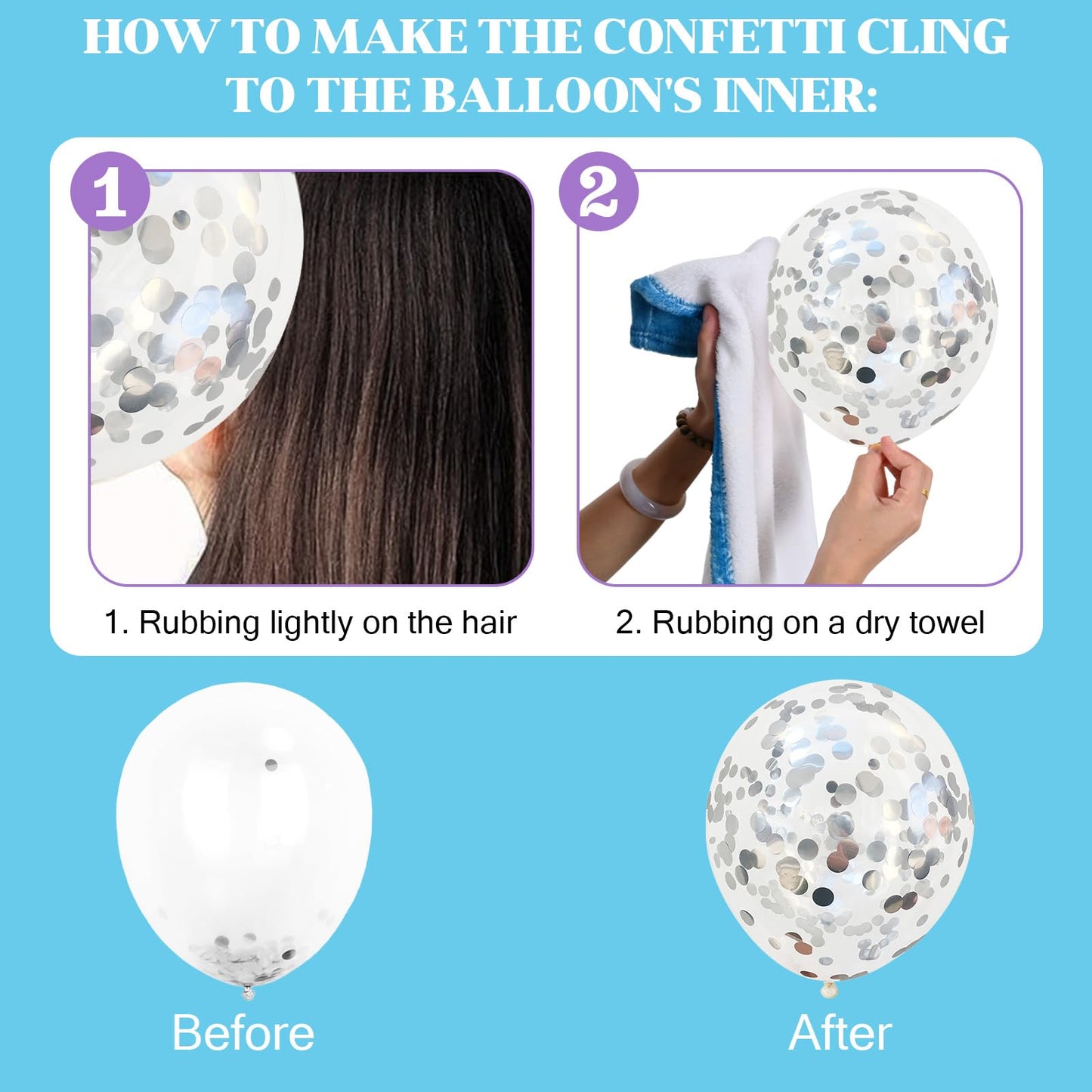 HOW TO MAKE THE CONFETTI CLING TO THE BALLOON'S INNER:

1

2

1. Rubbing lightly on the hair

2. Rubbing on a dry towel

Before

After