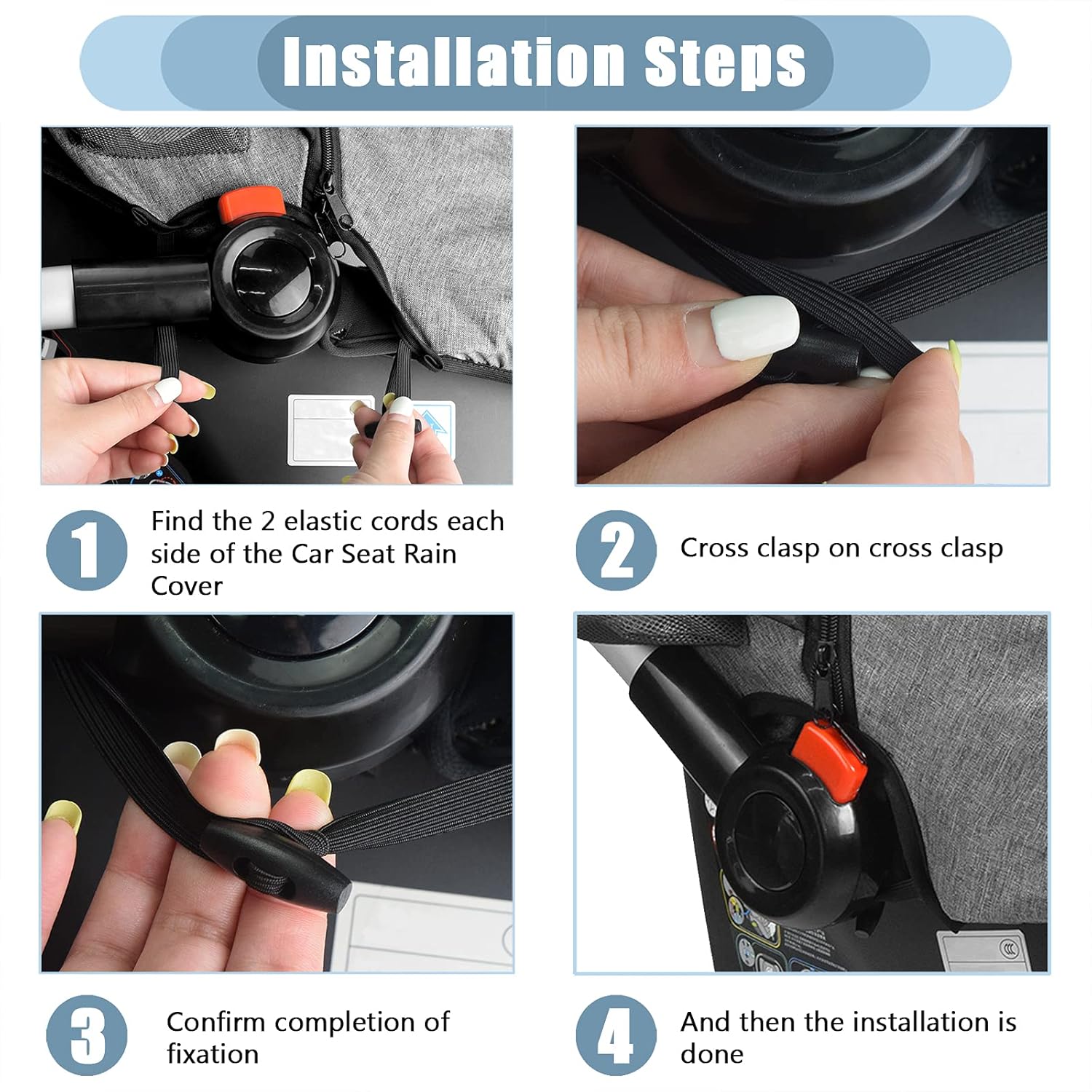 Installation Steps

1 Find the 2 elastic cords each side of the Car Seat Rain Cover

2 Cross clasp on cross clasp

3 Confirm completion of fixation

4 And then the installation is done