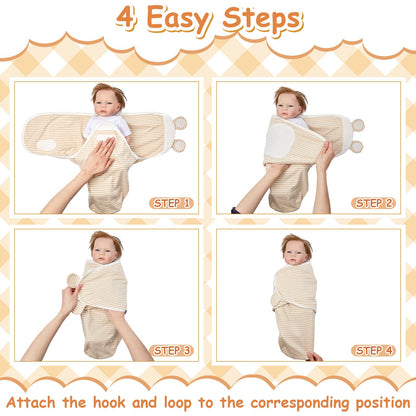 4 Easy Steps

STEP 1

STEP 2

STEP 3

STEP 4

Attach the hook and loop to the corresponding position